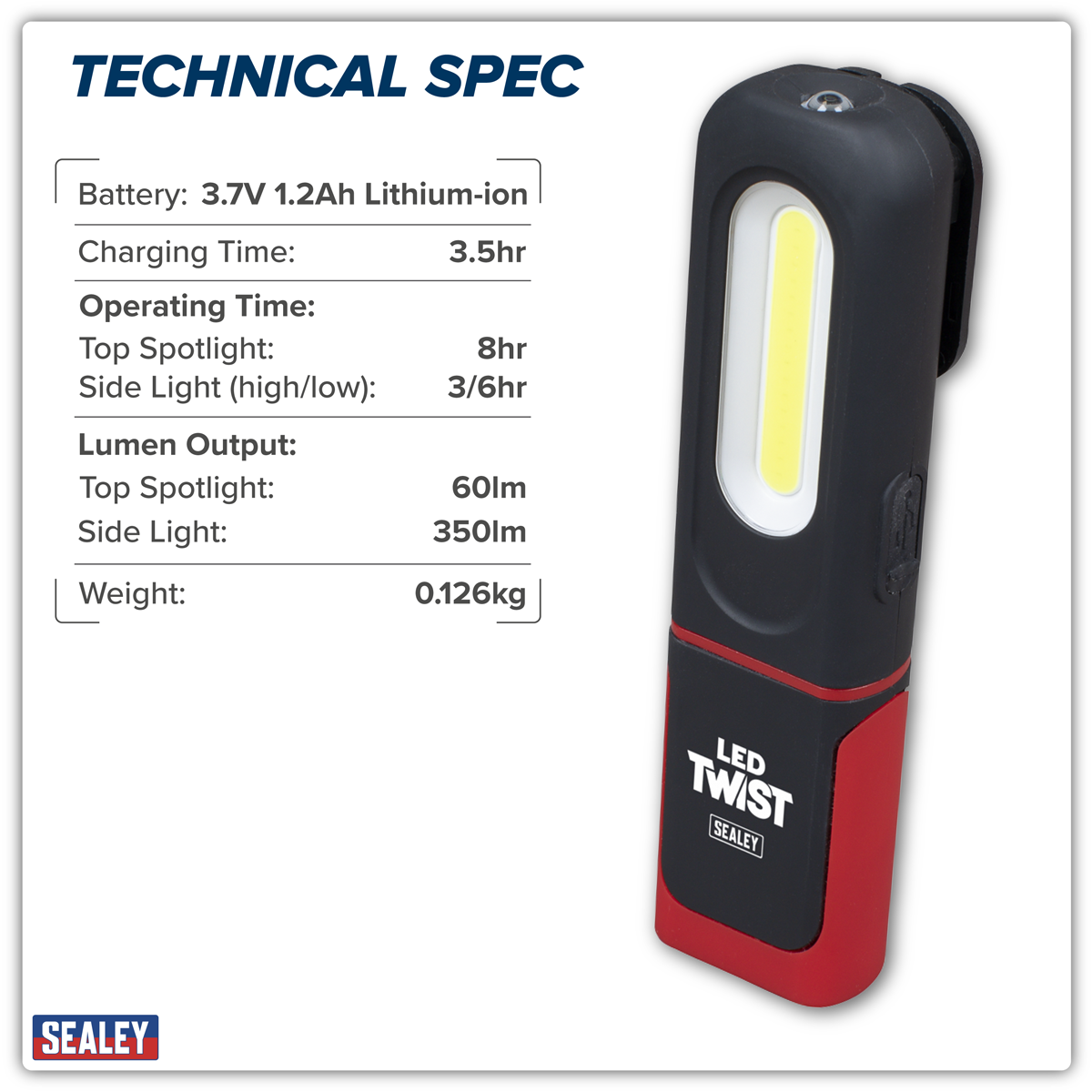 TECHNICAL SPEC

Battery: 3.7V 1.2Ah Lithium-ion

Charging Time: 3.5hr

Operating Time:
Top Spotlight: 8hr
Side Light (high/low): 3/6hr

Lumen Output:
Top Spotlight: 60lm
Side Light: 350lm

Weight: 0.126kg

LED TWIST
SEALEY

SEALEY