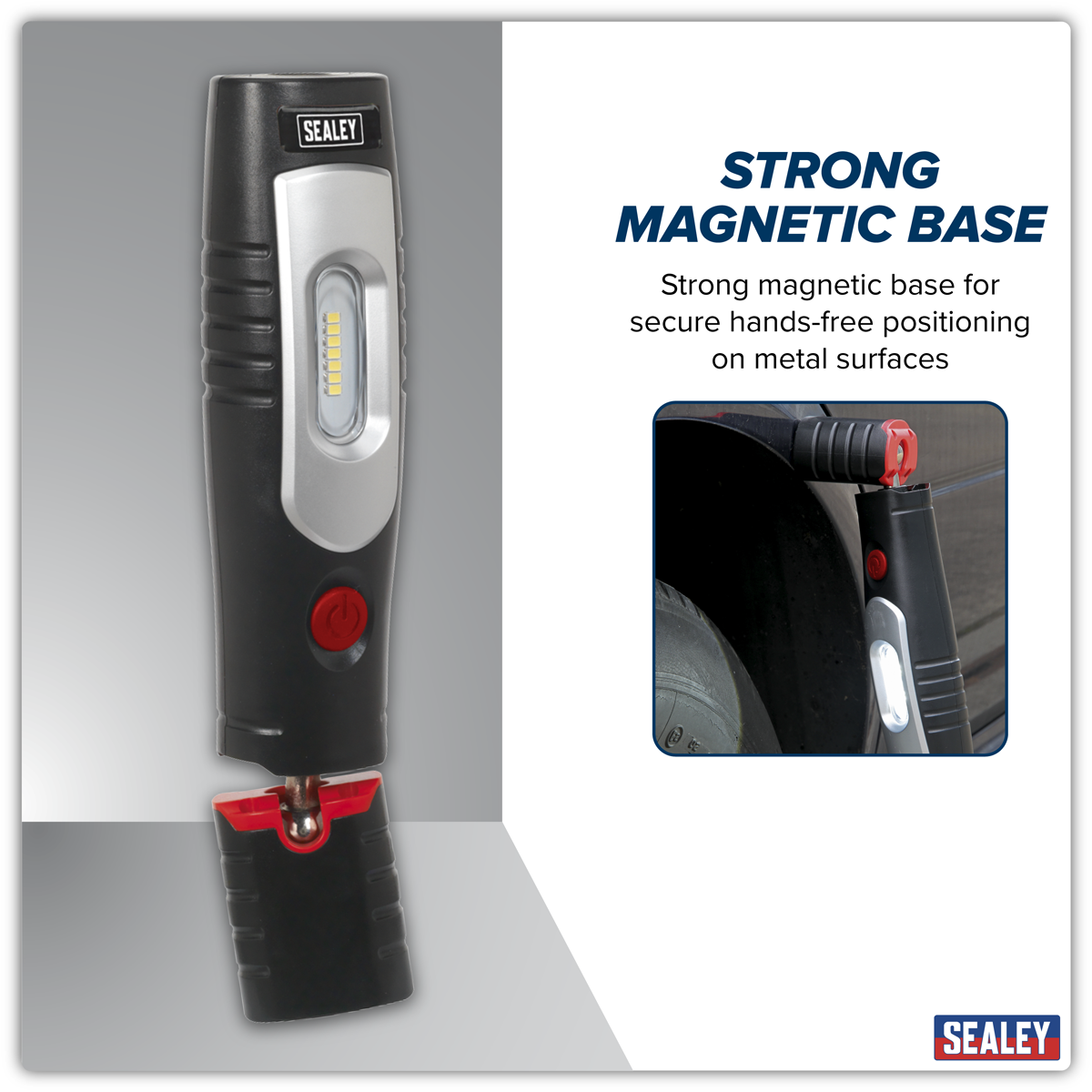 SEALEY

STRONG MAGNETIC BASE

Strong magnetic base for secure hands-free positioning on metal surfaces

SEALEY