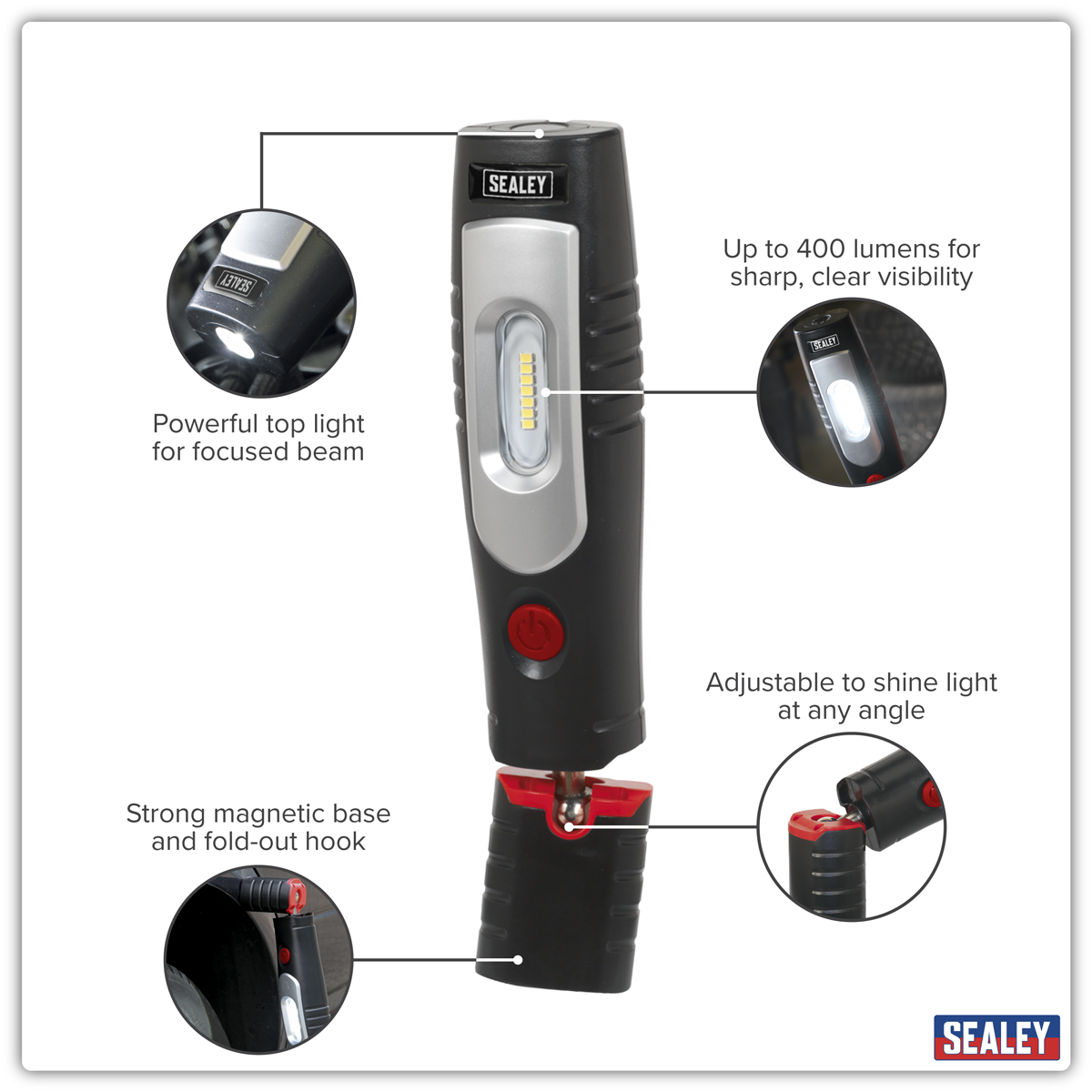 SEALEY

SEALEY

Powerful top light for focused beam

Up to 400 lumens for sharp, clear visibility

SEALEY

Adjustable to shine light at any angle

Strong magnetic base and fold-out hook

SEALEY