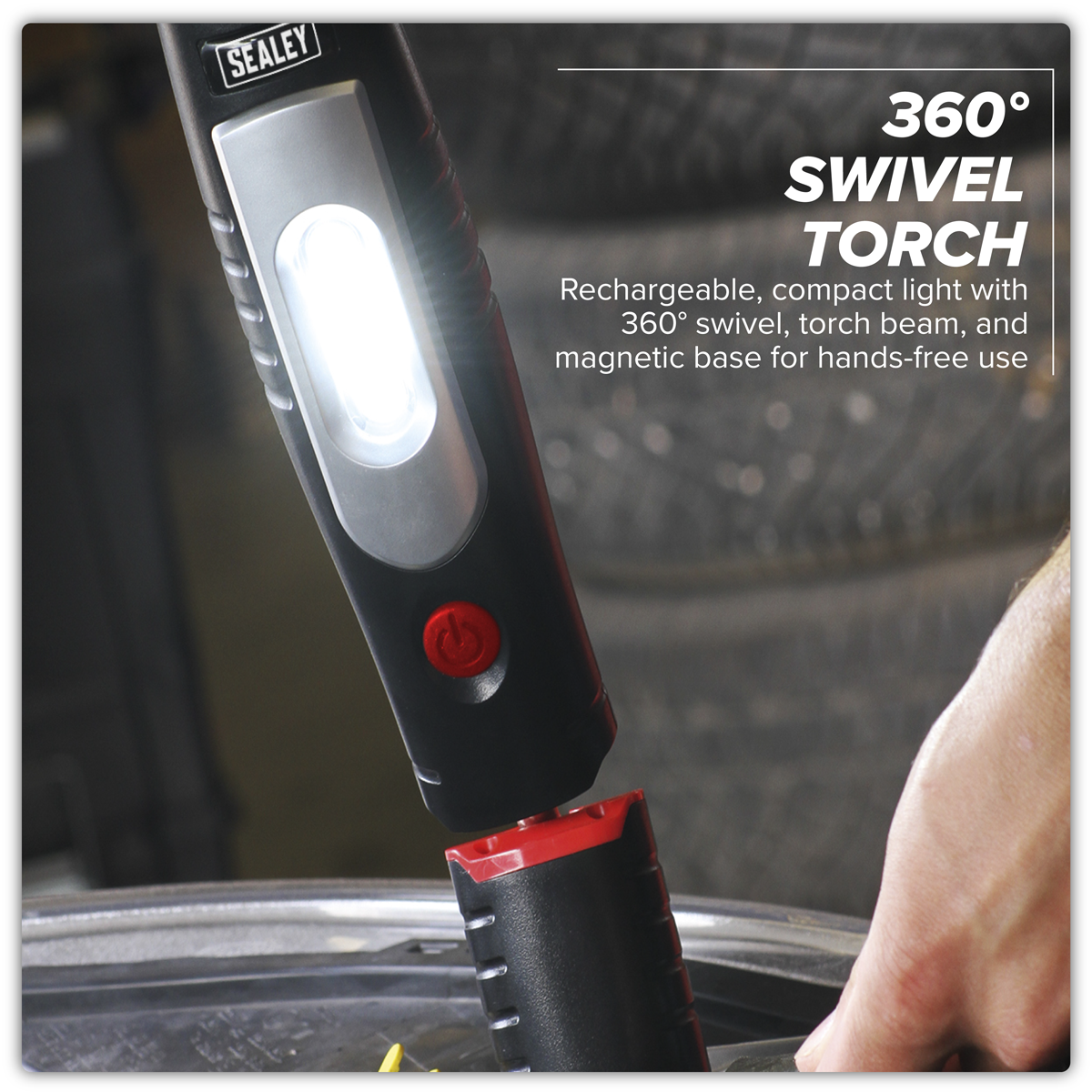 SEALEY

360°
SWIVEL
TORCH

Rechargeable, compact light with 360° swivel, torch beam, and magnetic base for hands-free use