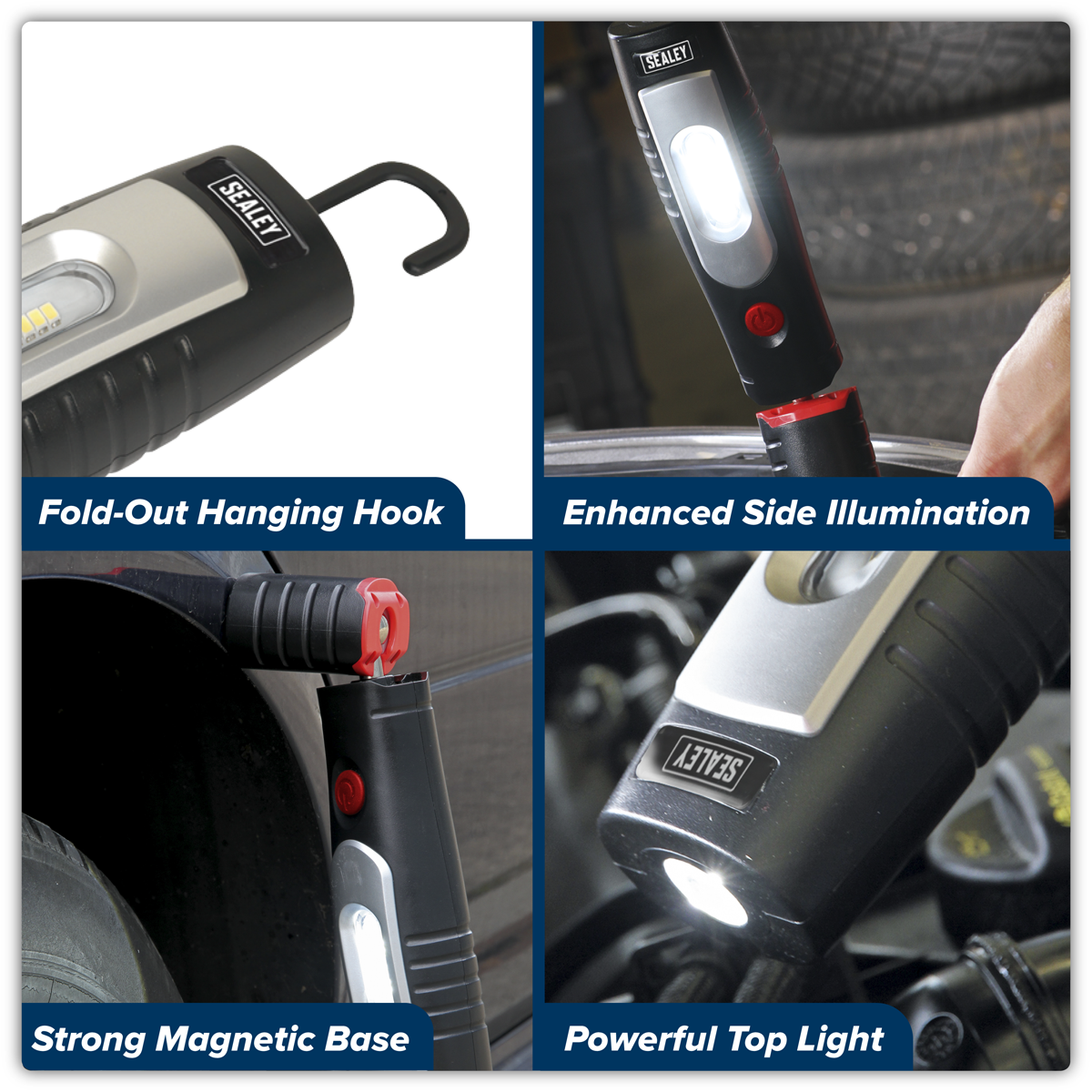 SEALEY

Fold-Out Hanging Hook

SEALEY

Enhanced Side Illumination

Strong Magnetic Base

SEALEY

Powerful Top Light