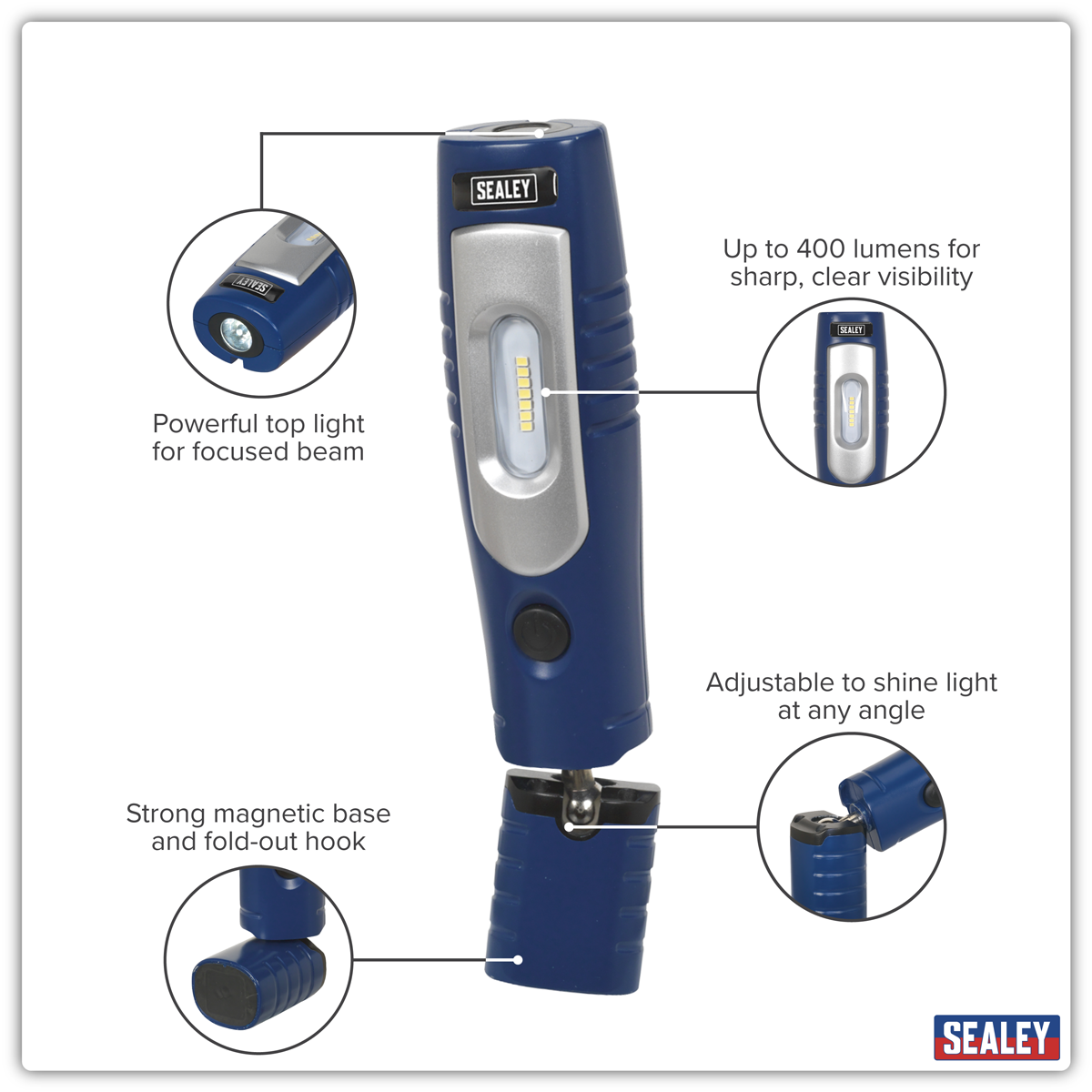 SEALEY

SEALEY

Powerful top light for focused beam

Up to 400 lumens for sharp, clear visibility

SEALEY

Adjustable to shine light at any angle

Strong magnetic base and fold-out hook

SEALEY