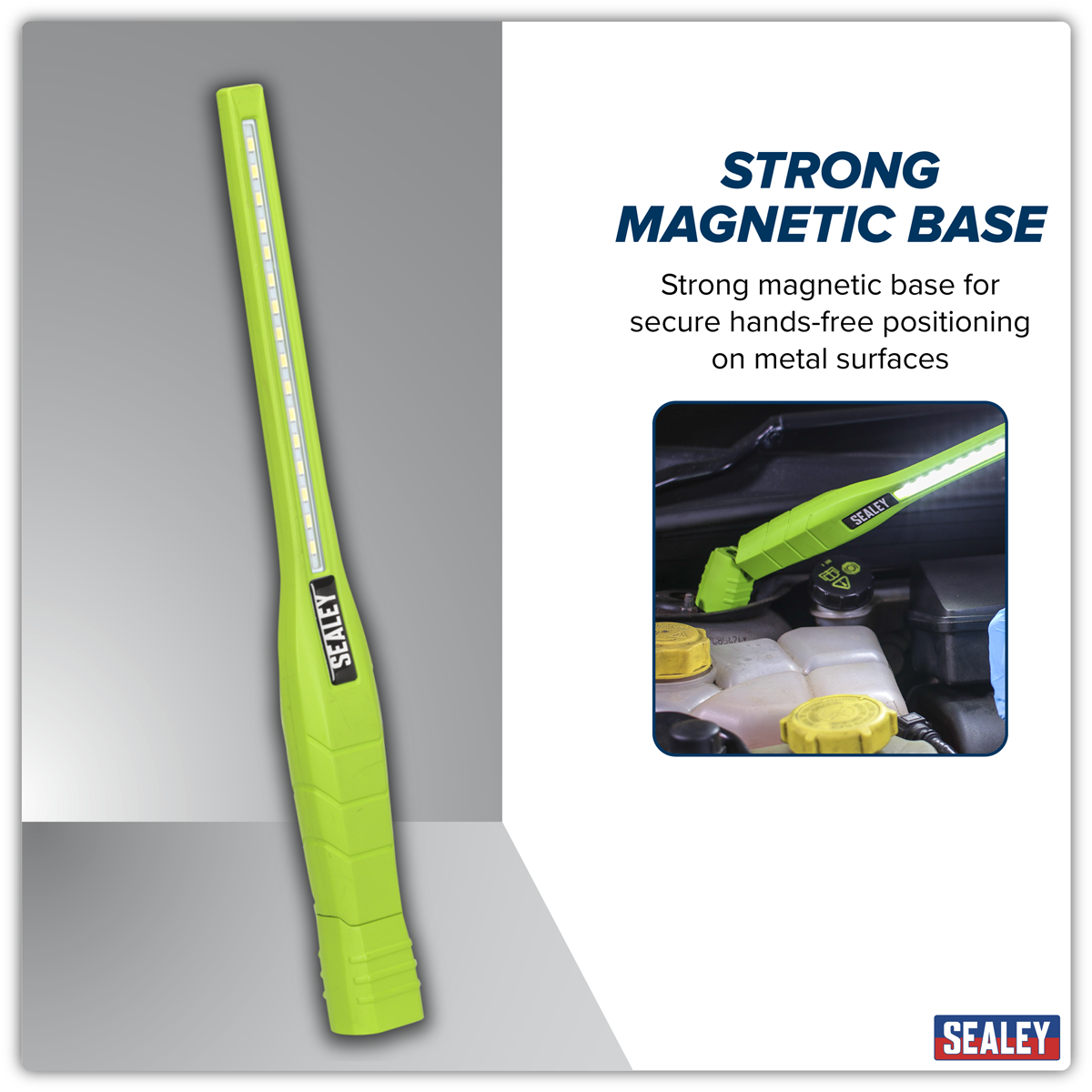 SEALEY

STRONG MAGNETIC BASE

Strong magnetic base for secure hands-free positioning on metal surfaces

SEALEY

SEALEY