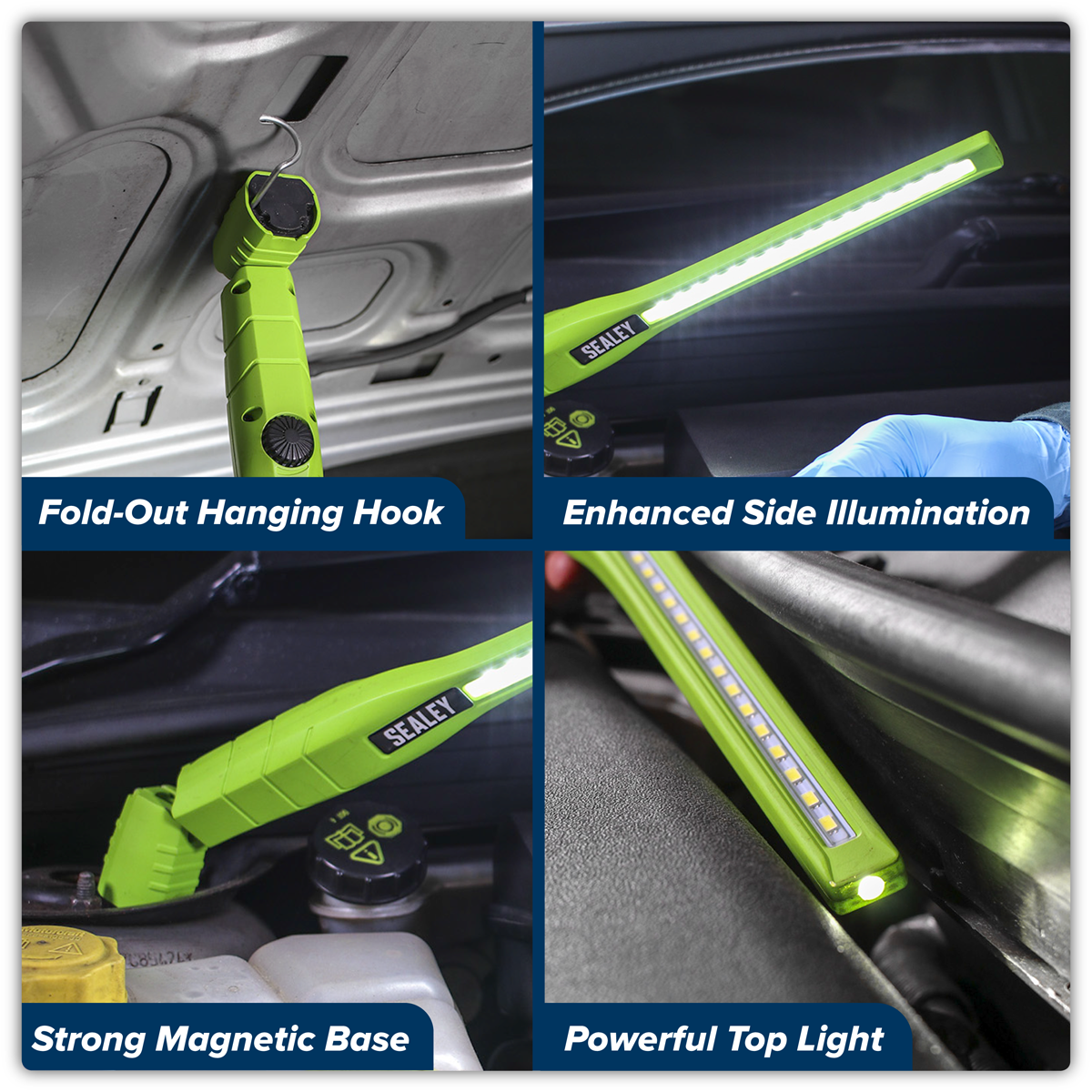 Fold-Out Hanging Hook

SEALEY

Enhanced Side Illumination

SEALEY

Strong Magnetic Base

Powerful Top Light