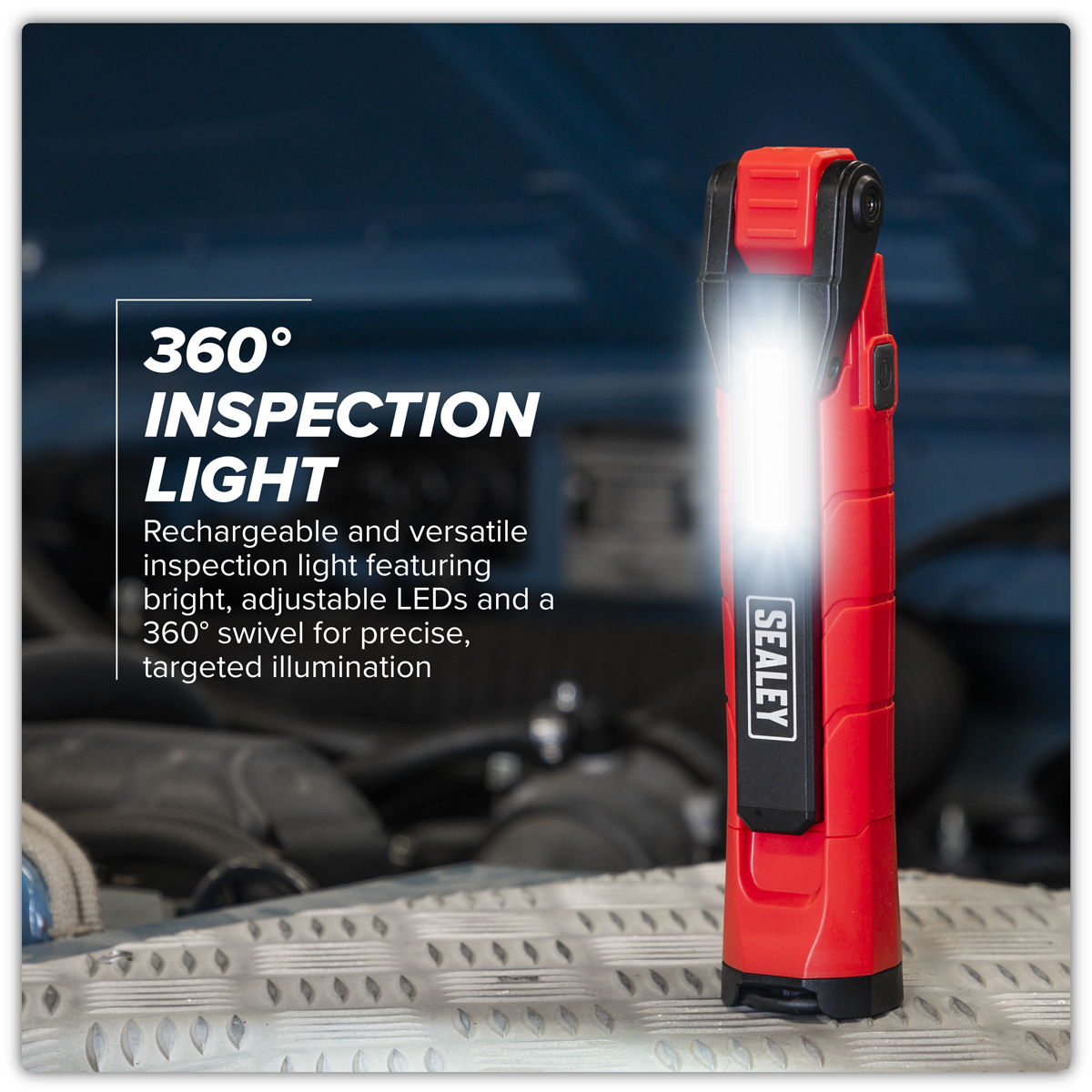 360° INSPECTION LIGHT

Rechargeable and versatile inspection light featuring bright, adjustable LEDs and a 360° swivel for precise, targeted illumination

SEALEY