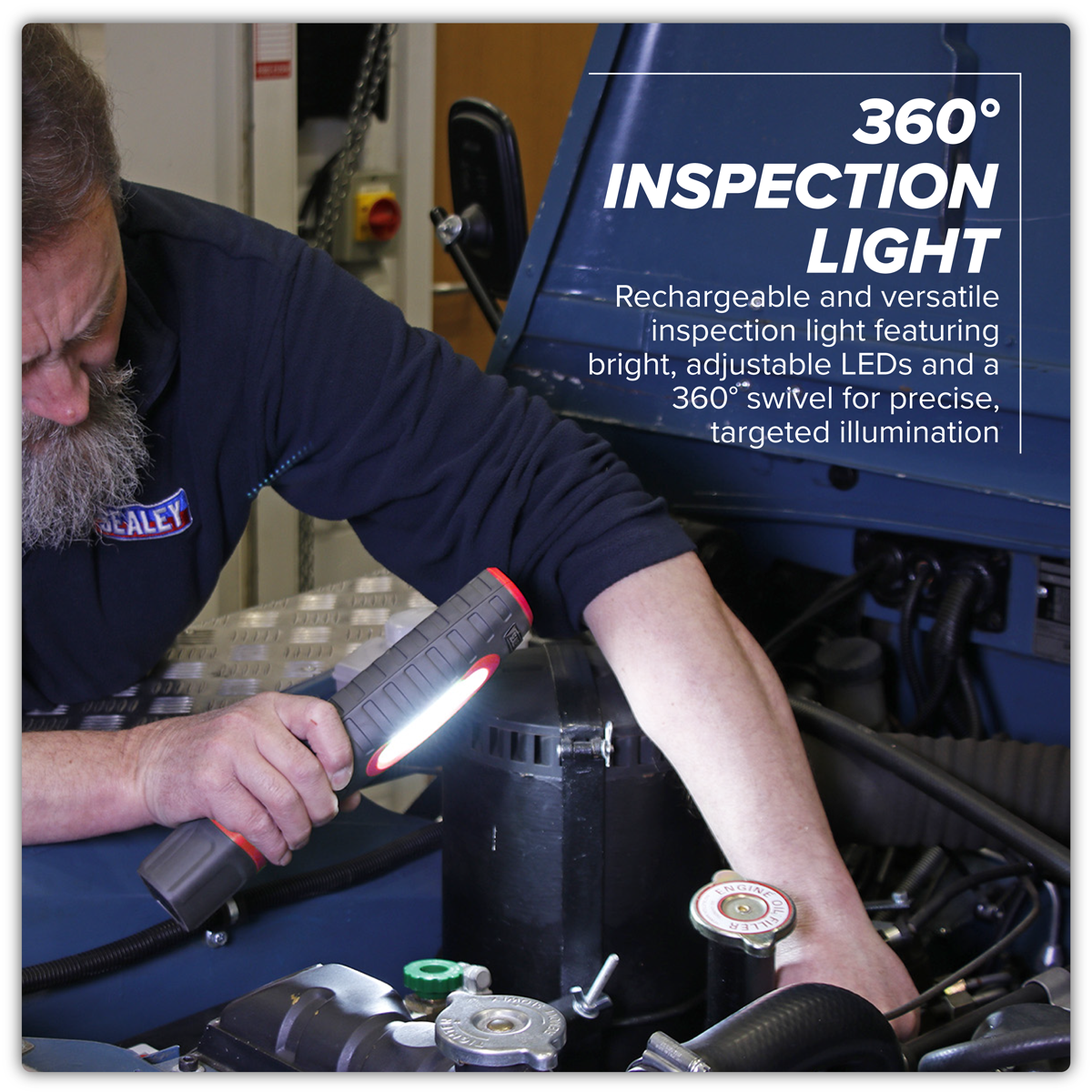 360° INSPECTION LIGHT

Rechargeable and versatile inspection light featuring bright, adjustable LEDs and a 360° swivel for precise, targeted illumination

SEALEY

ENGINE OIL FILLER