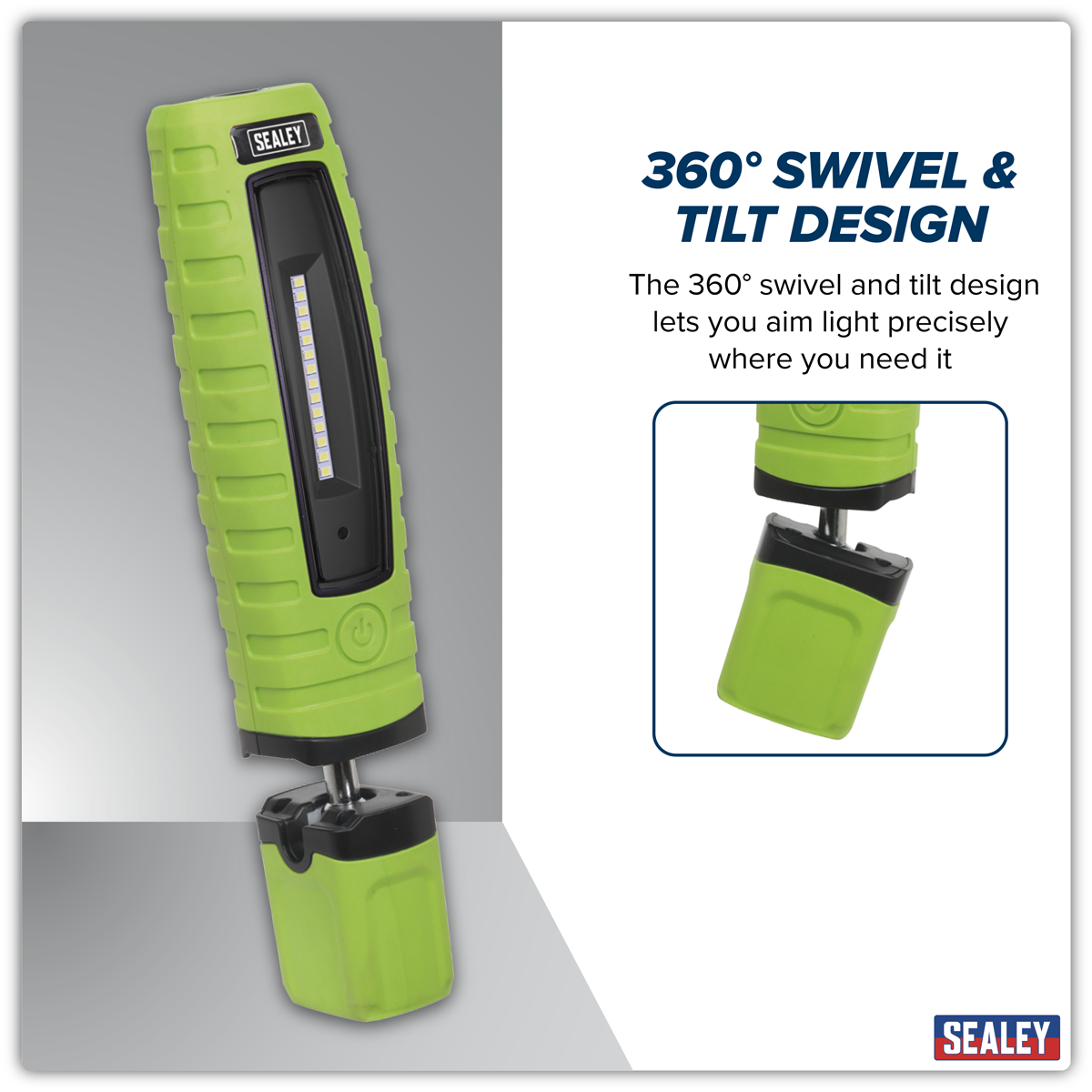 SEALEY

360° SWIVEL & TILT DESIGN

The 360° swivel and tilt design lets you aim light precisely where you need it

SEALEY