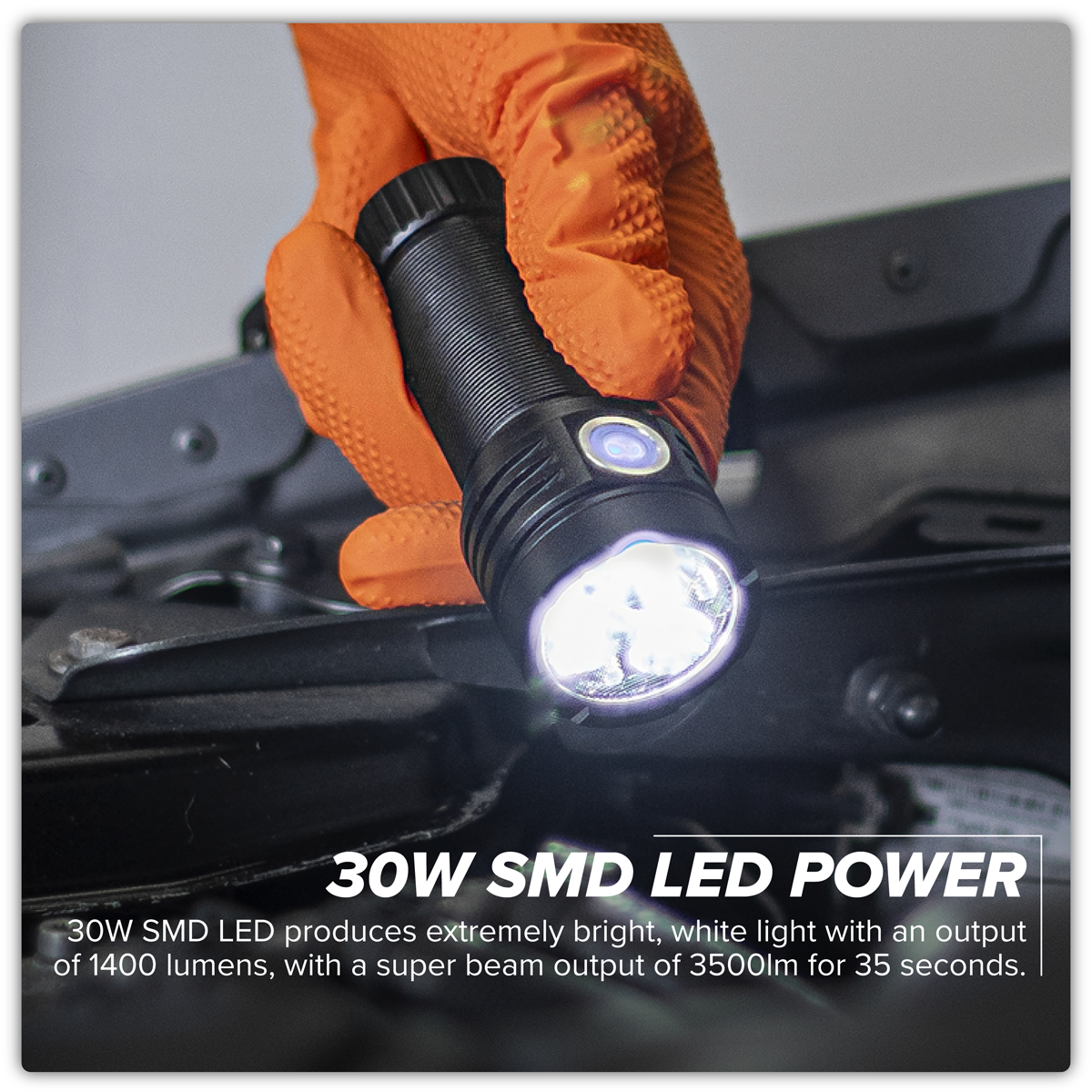 30W SMD LED POWER

30W SMD LED produces extremely bright, white light with an output of 1400 lumens, with a super beam output of 3500lm for 35 seconds.