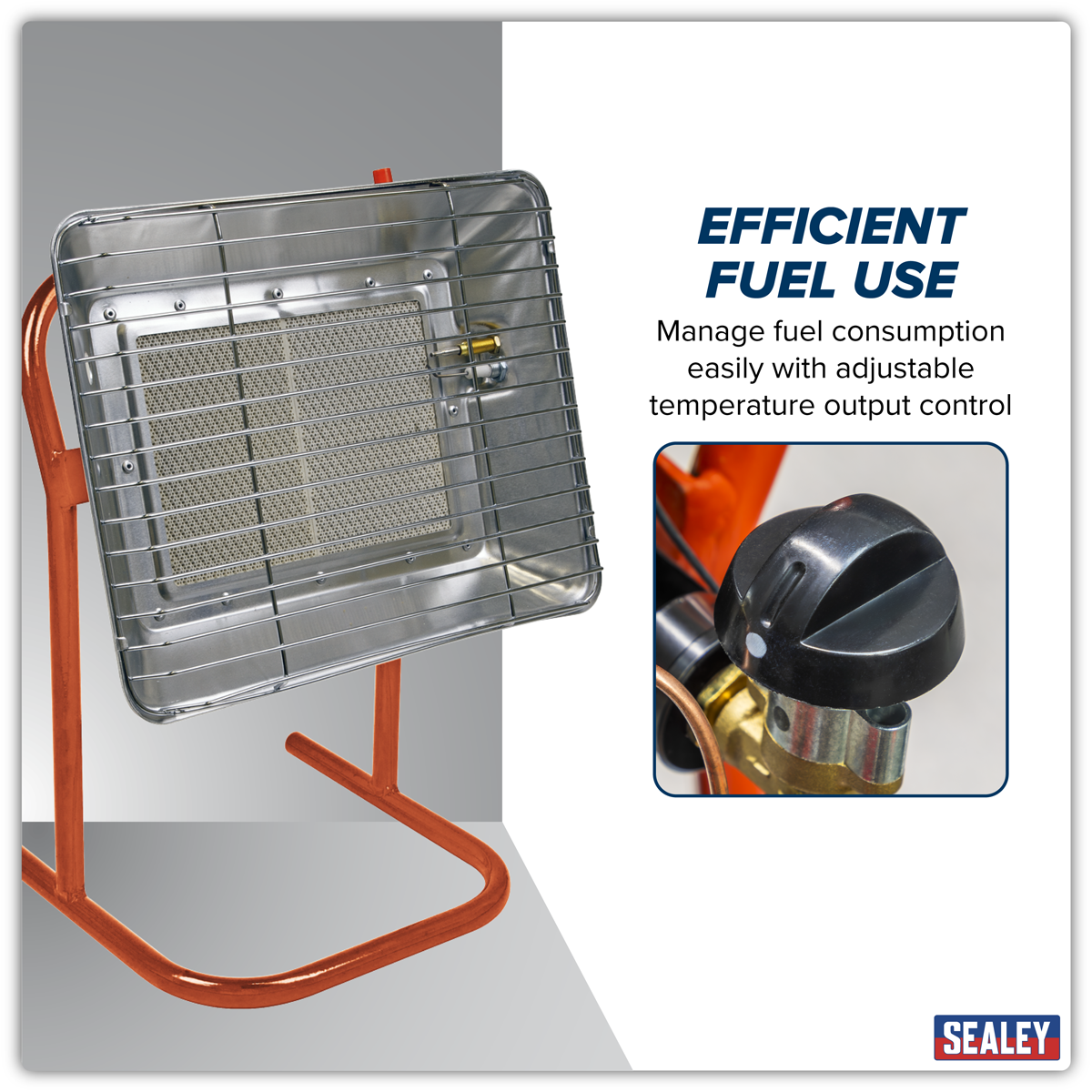 EFFICIENT FUEL USE

Manage fuel consumption easily with adjustable temperature output control

SEALEY