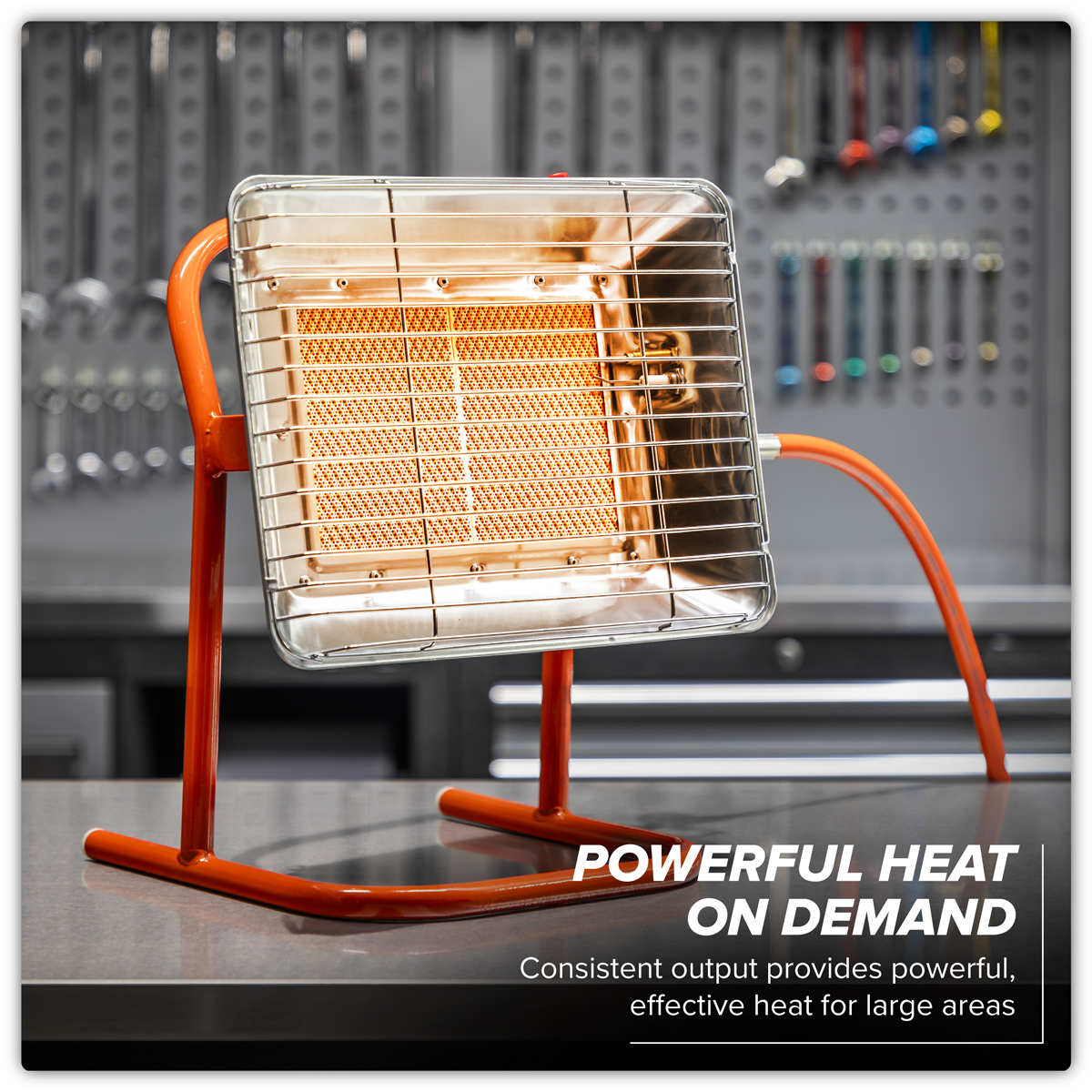 POWERFUL HEAT ON DEMAND

Consistent output provides powerful, effective heat for large areas