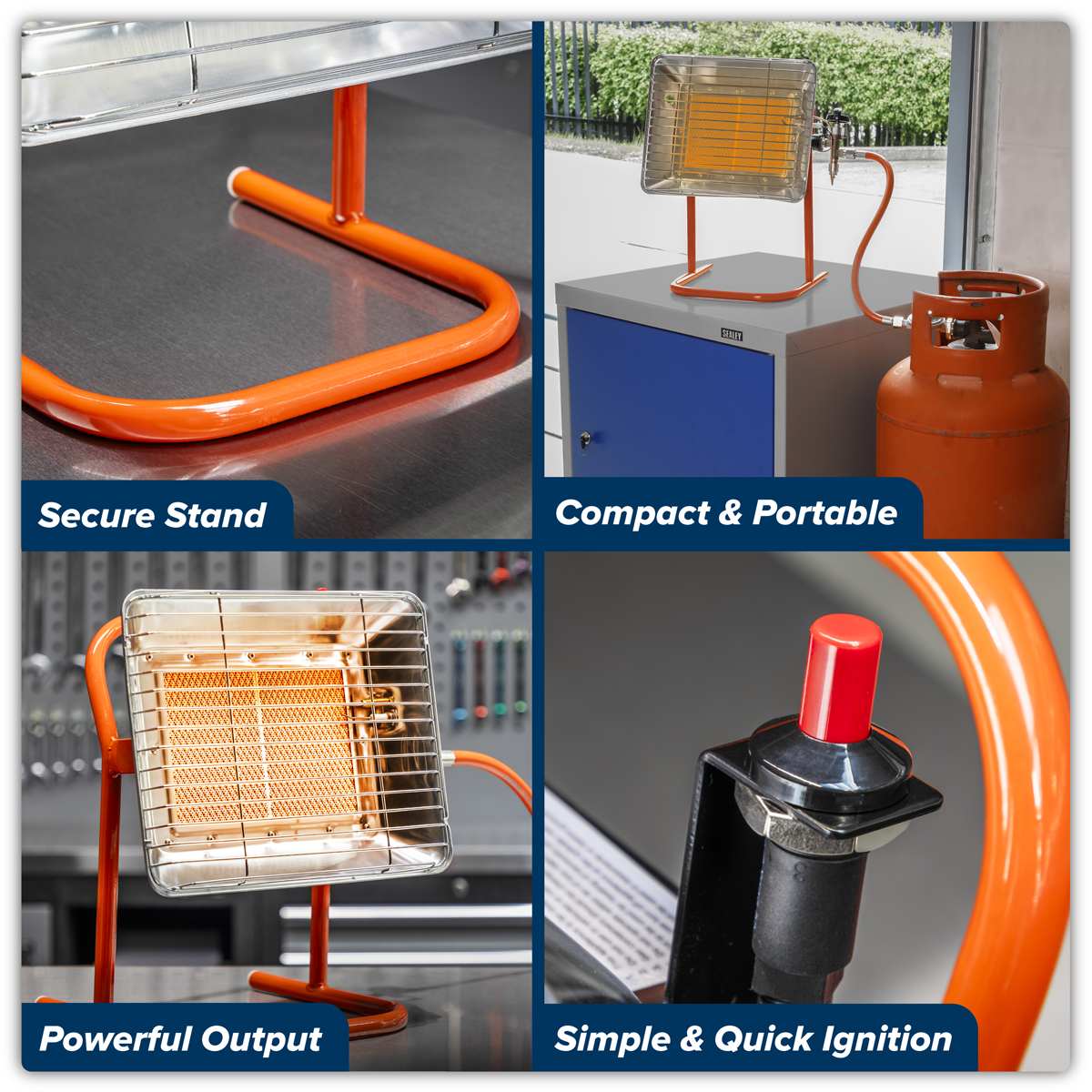 Secure Stand

SEALEY

Compact & Portable

Powerful Output

Simple & Quick Ignition