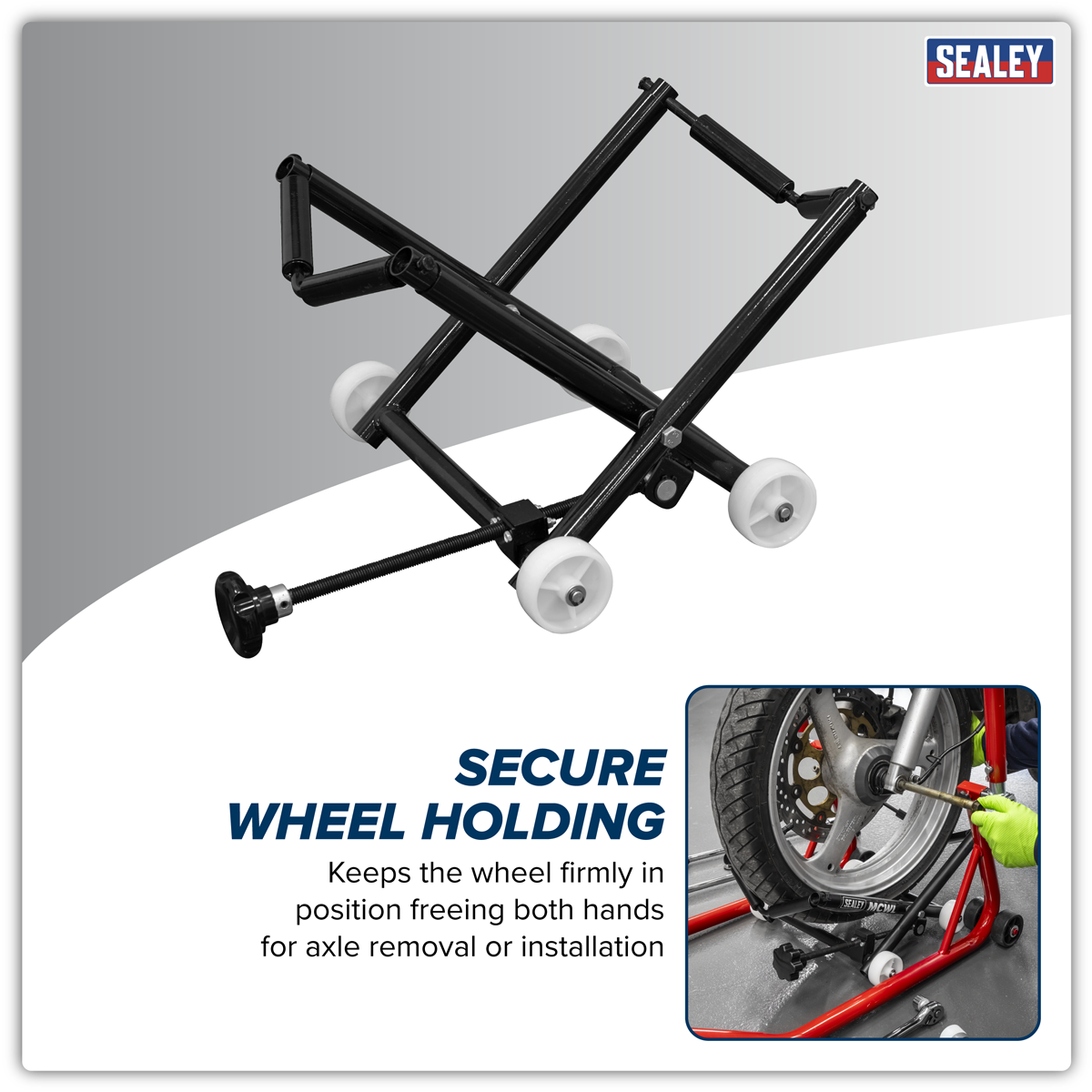 SEALEY

SECURE WHEEL HOLDING

Keeps the wheel firmly in position freeing both hands for axle removal or installation

SEALEY MCWL