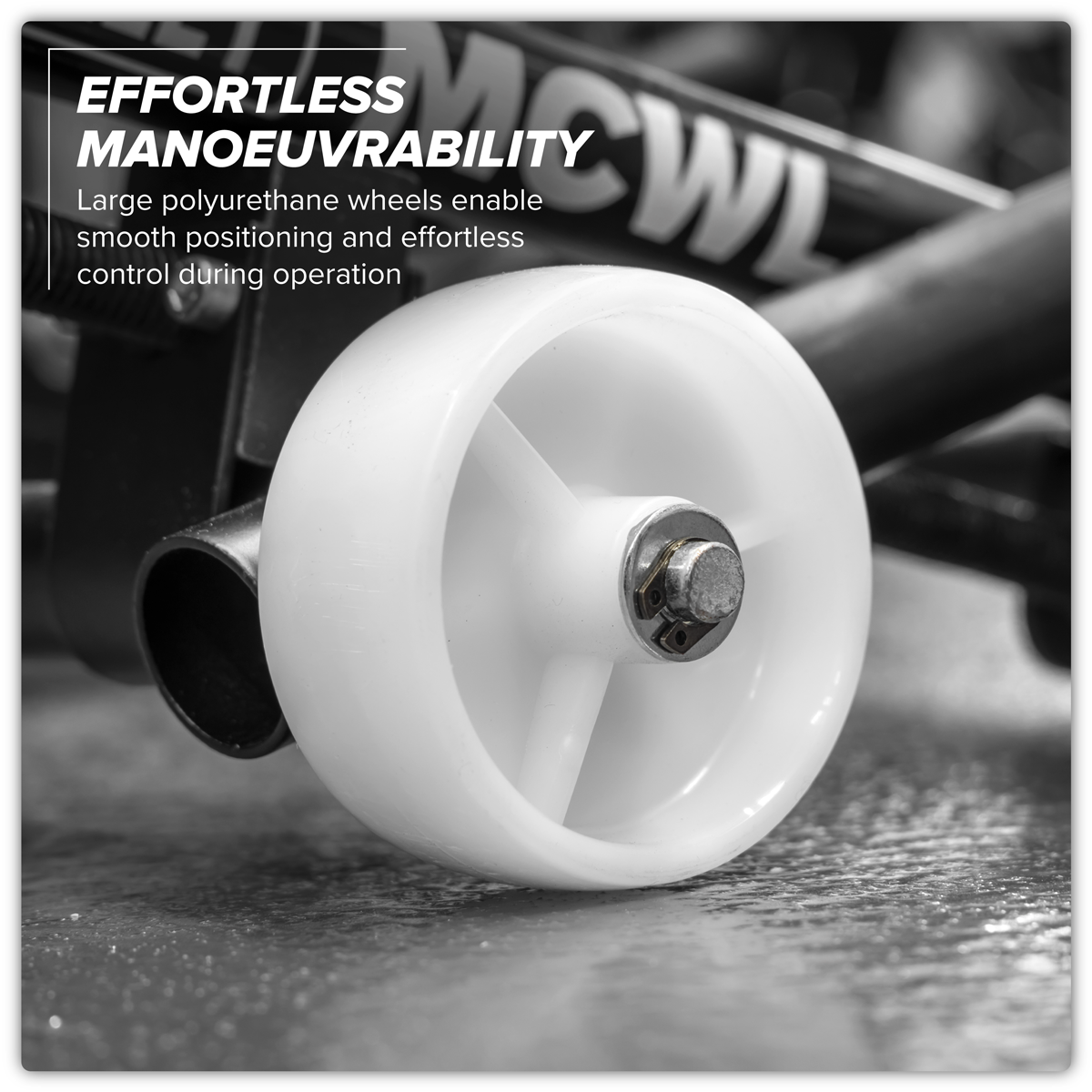 EFFORTLESS MANOEUVRABILITY

Large polyurethane wheels enable smooth positioning and effortless control during operation

MCWL