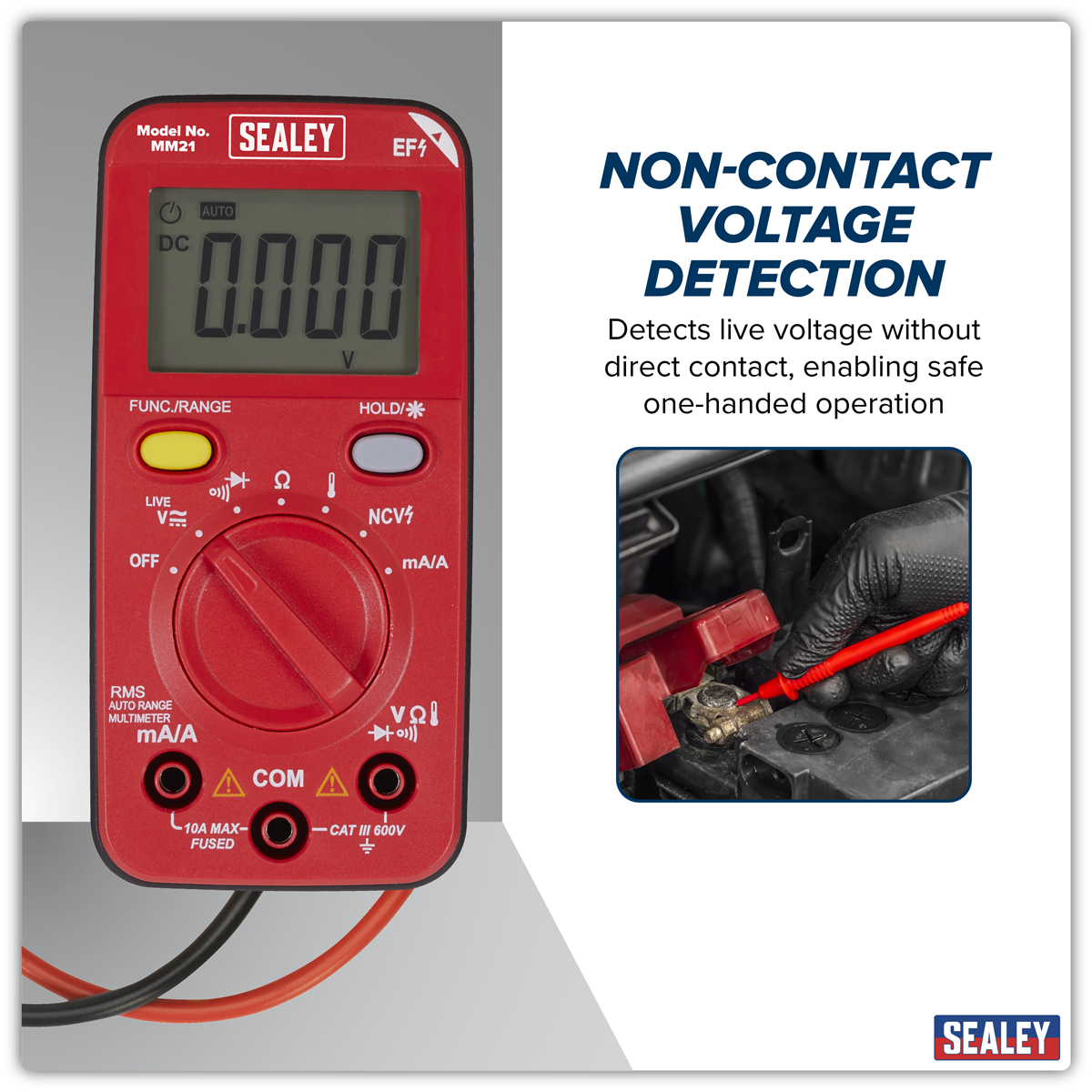 Model No.
MM21

SEALEY

EF

AUTO
DC
0.000
V

FUNC./RANGE
HOLD/

LIVE
V
Ω
NCV
OFF
mA/A

RMS
AUTO RANGE
MULTIMETER
mA/A

VΩ

COM

10A MAX
FUSED

CAT III 600V

NON-CONTACT VOLTAGE DETECTION

Detects live voltage without direct contact, enabling safe one-handed operation

SEALEY