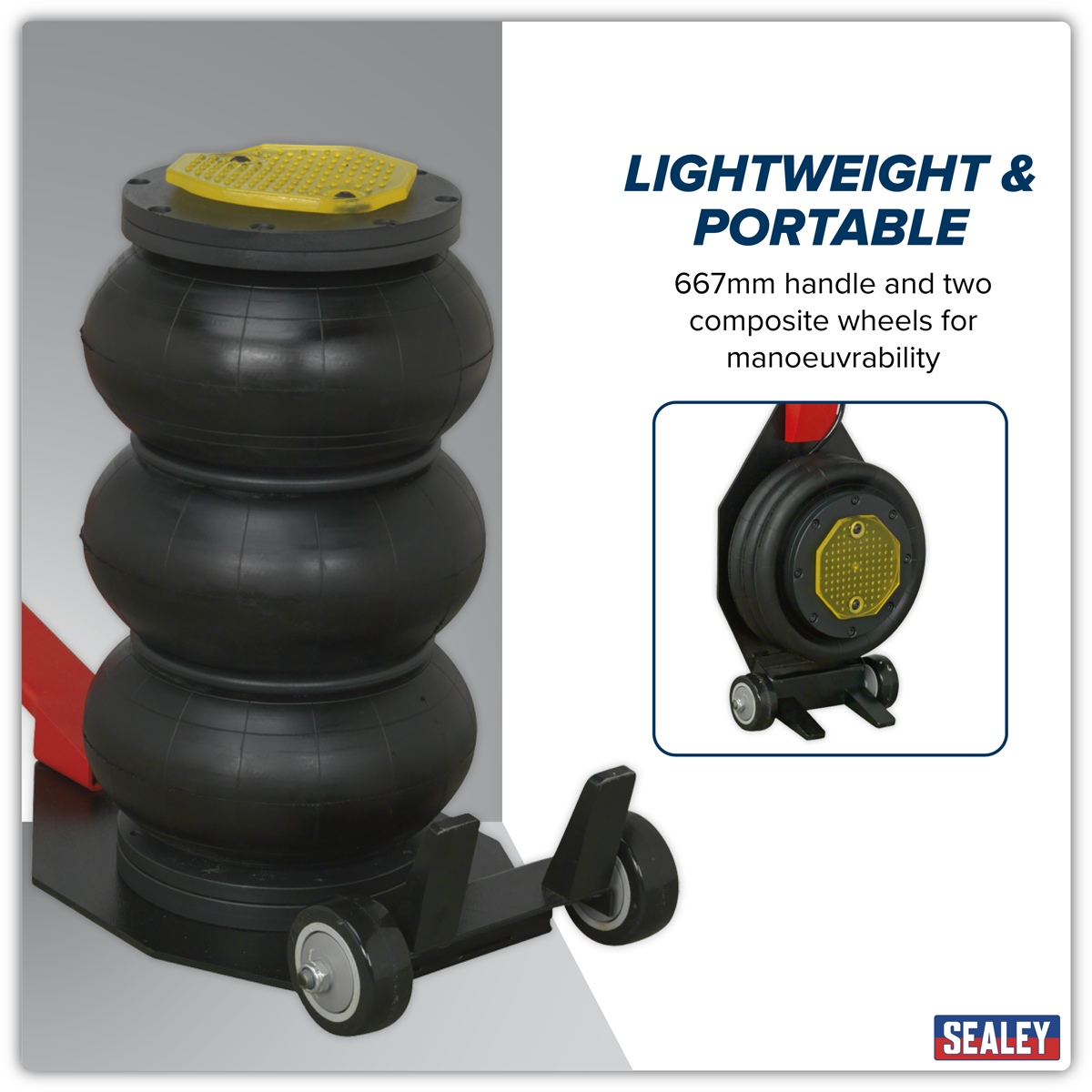 LIGHTWEIGHT & PORTABLE

667mm handle and two composite wheels for manoeuvrability

SEALEY