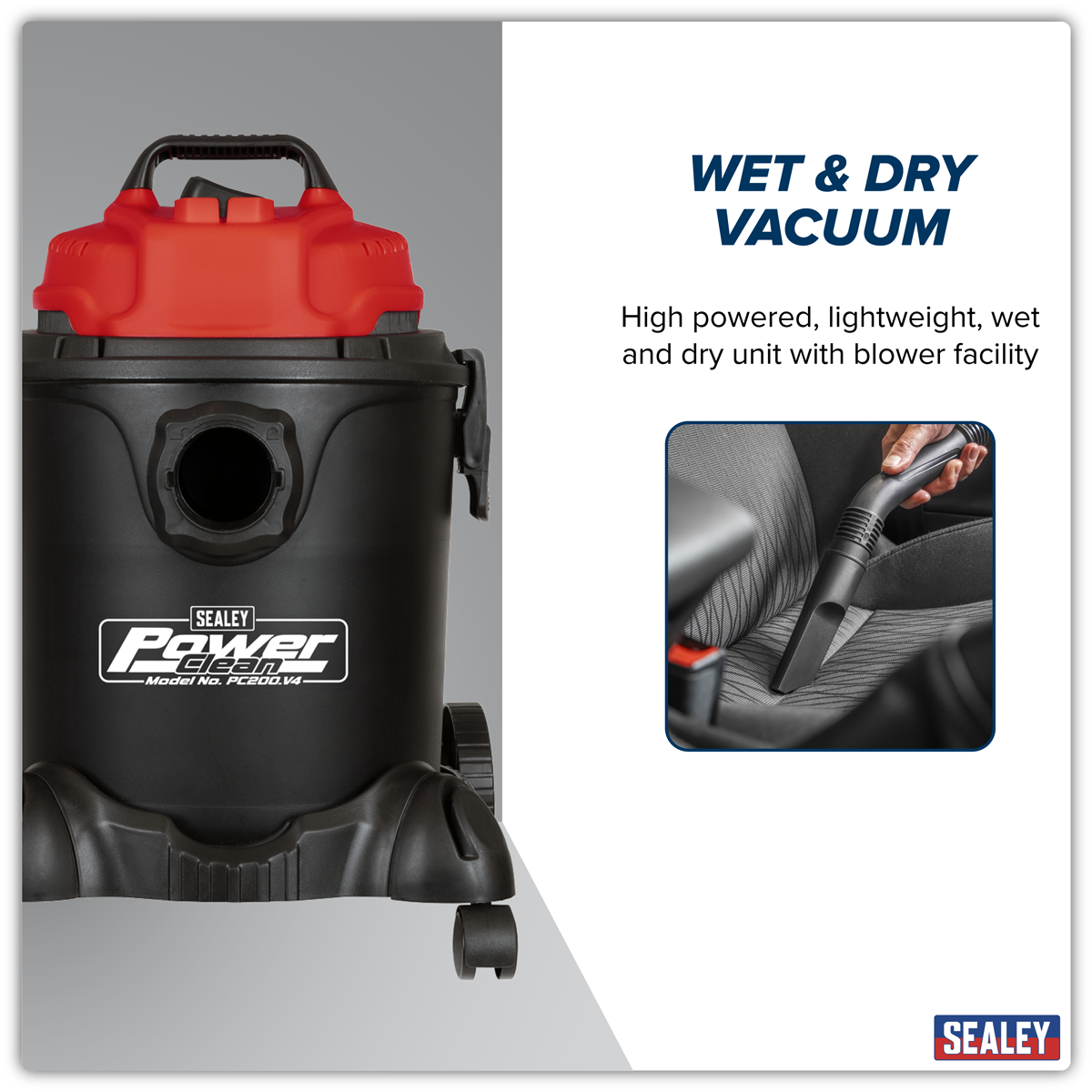 SEALEY
Power
clean
Model No. PC200.V4

WET & DRY VACUUM

High powered, lightweight, wet and dry unit with blower facility

SEALEY