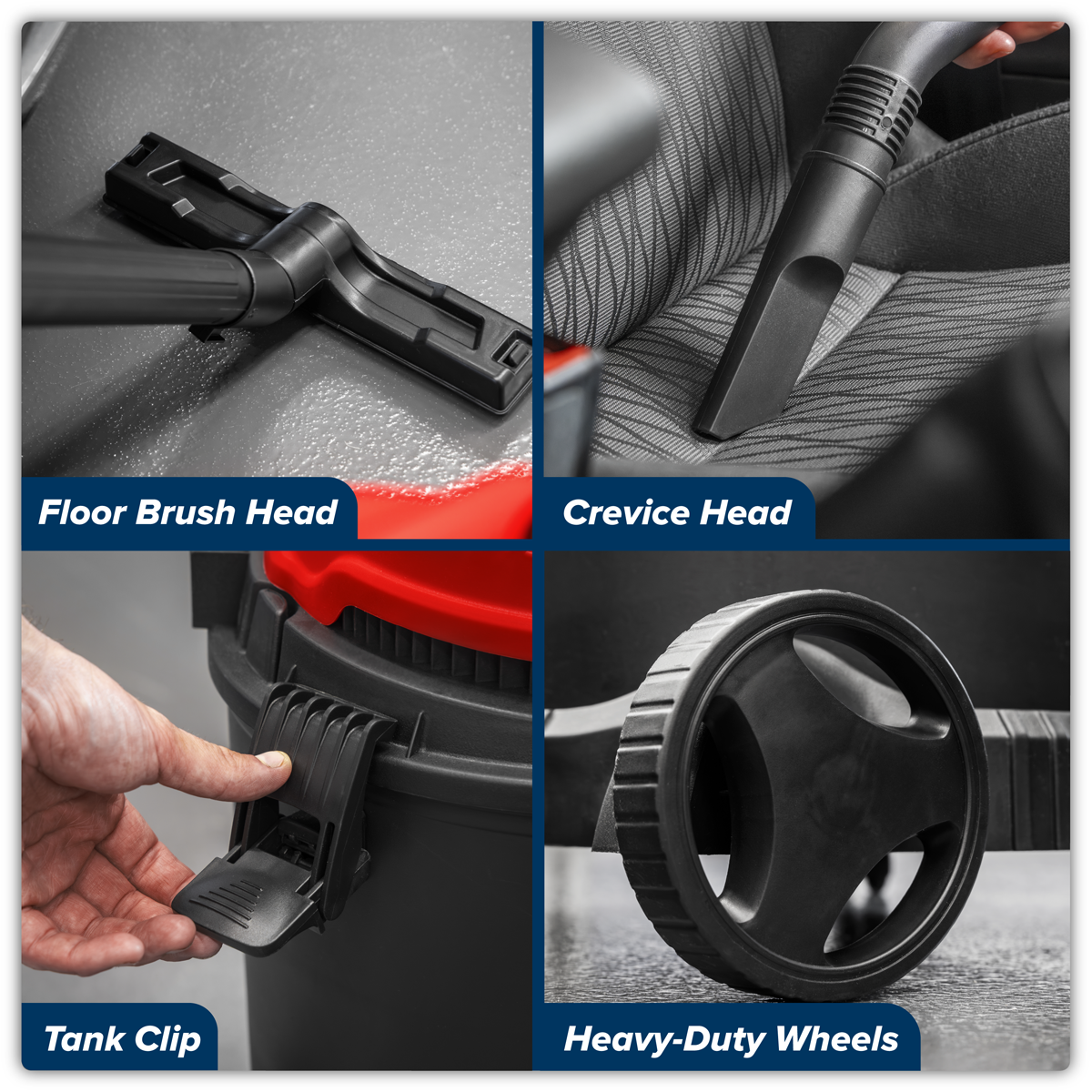 Floor Brush Head

Crevice Head

Tank Clip

Heavy-Duty Wheels