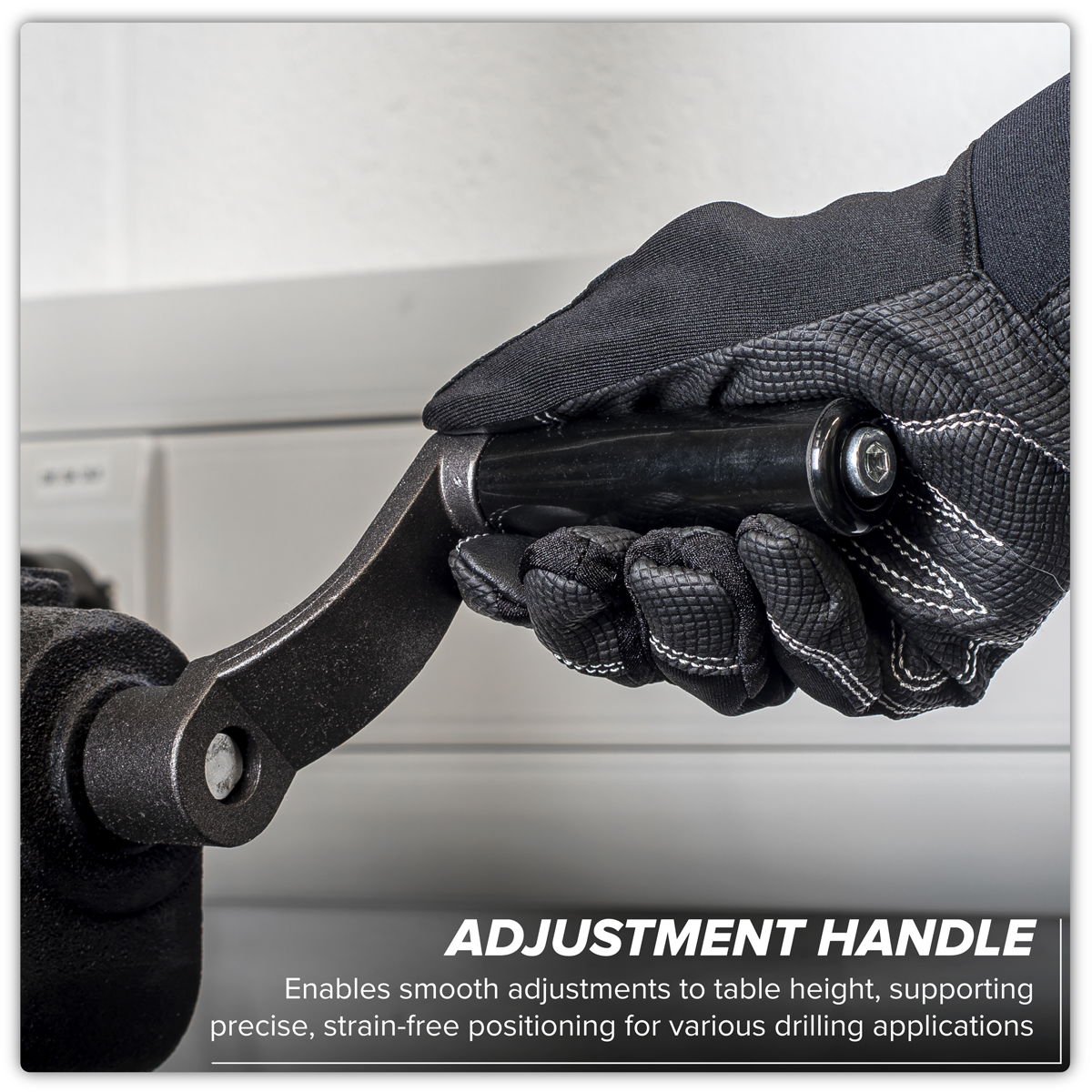 ADJUSTMENT HANDLE

Enables smooth adjustments to table height, supporting precise, strain-free positioning for various drilling applications