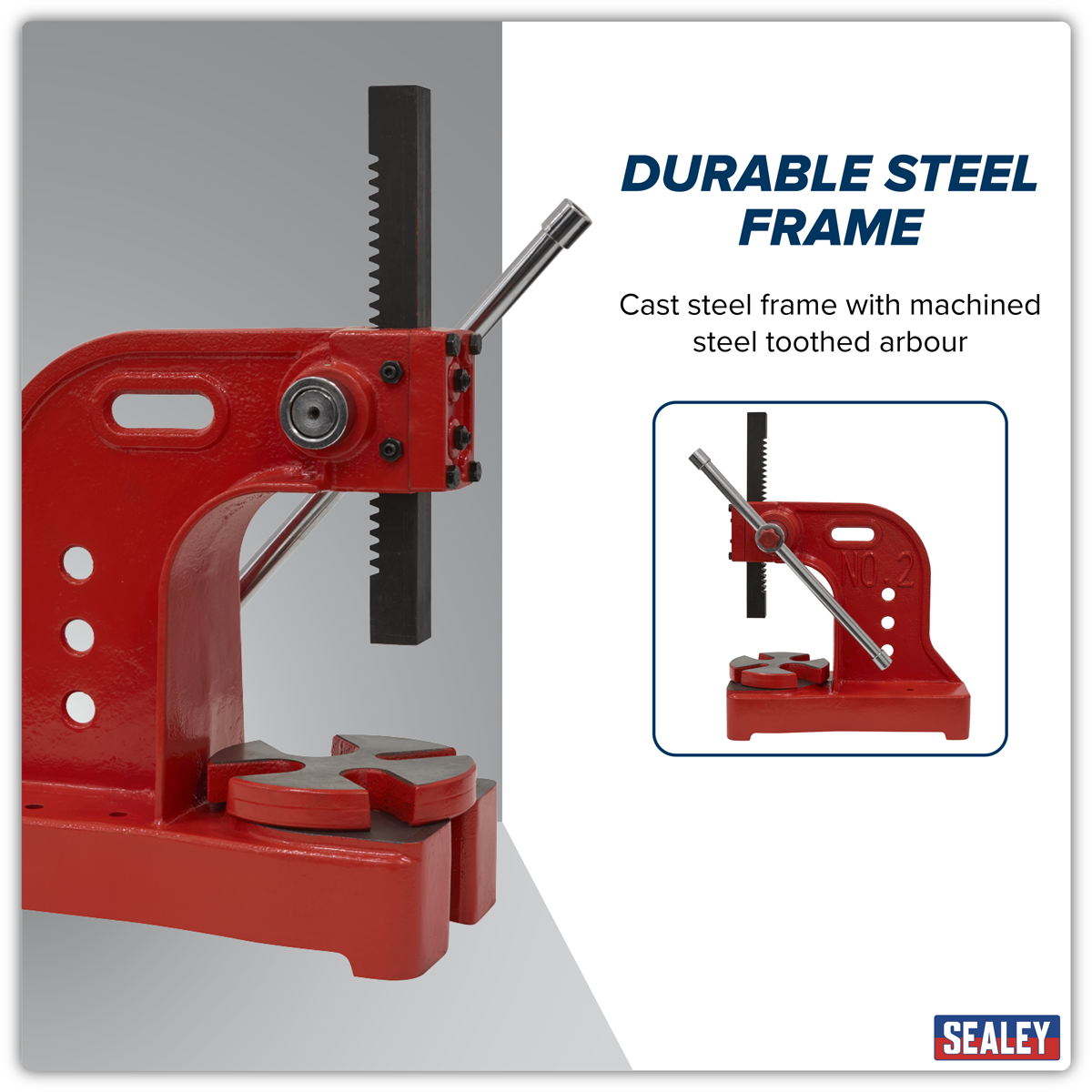 DURABLE STEEL FRAME

Cast steel frame with machined steel toothed arbour

NO. 2

SEALEY