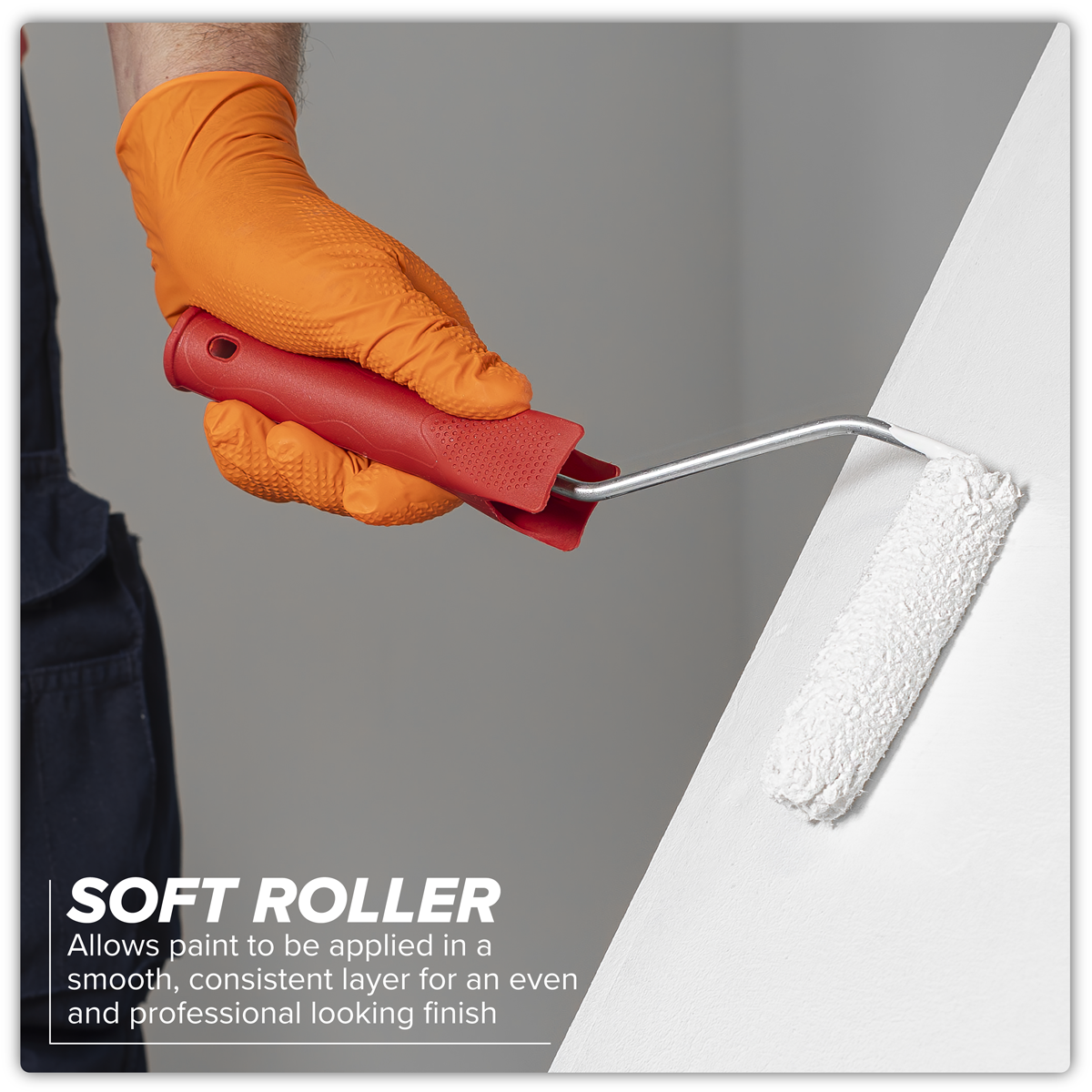 SOFT ROLLER
Allows paint to be applied in a smooth, consistent layer for an even and professional looking finish