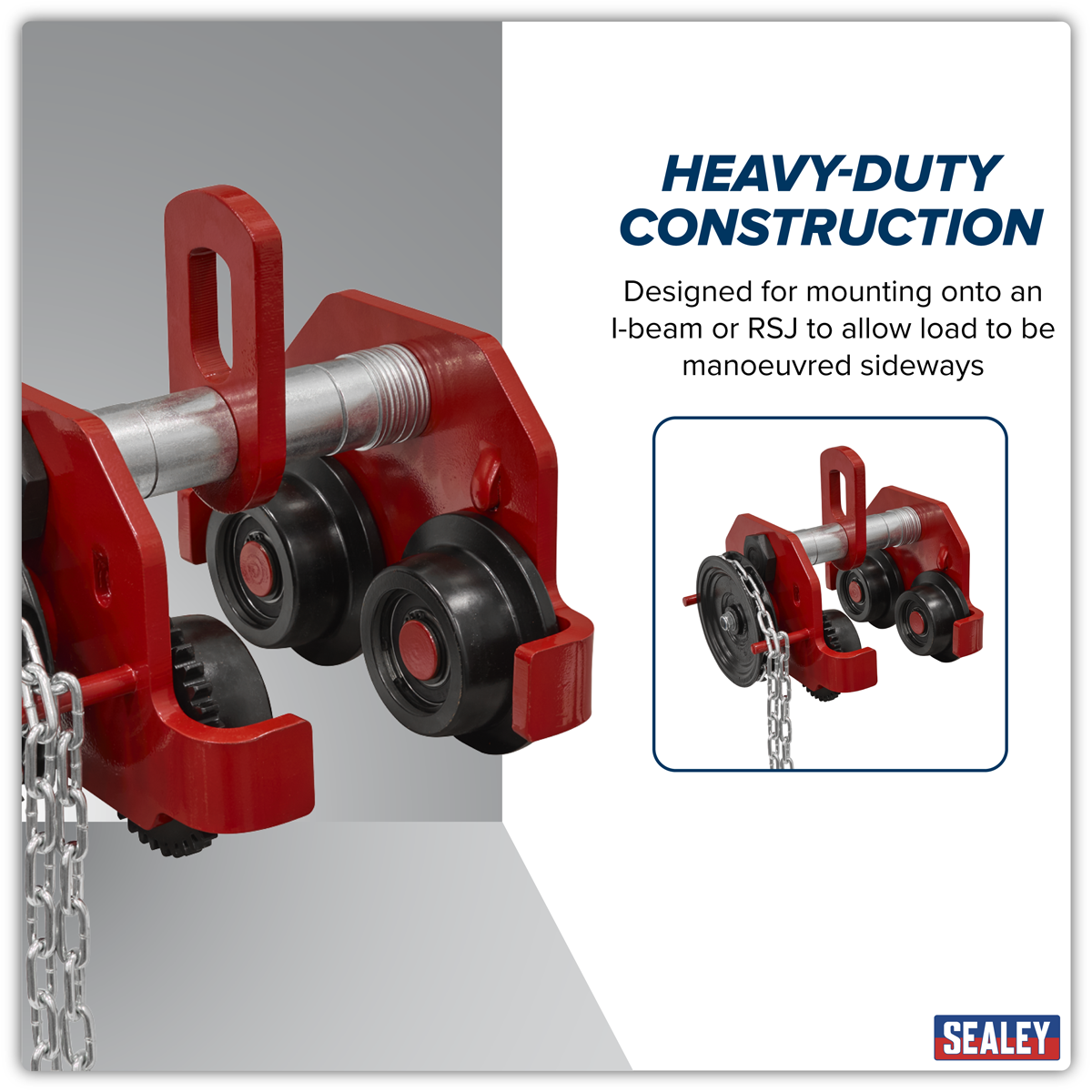 HEAVY-DUTY CONSTRUCTION

Designed for mounting onto an I-beam or RSJ to allow load to be manoeuvred sideways

SEALEY