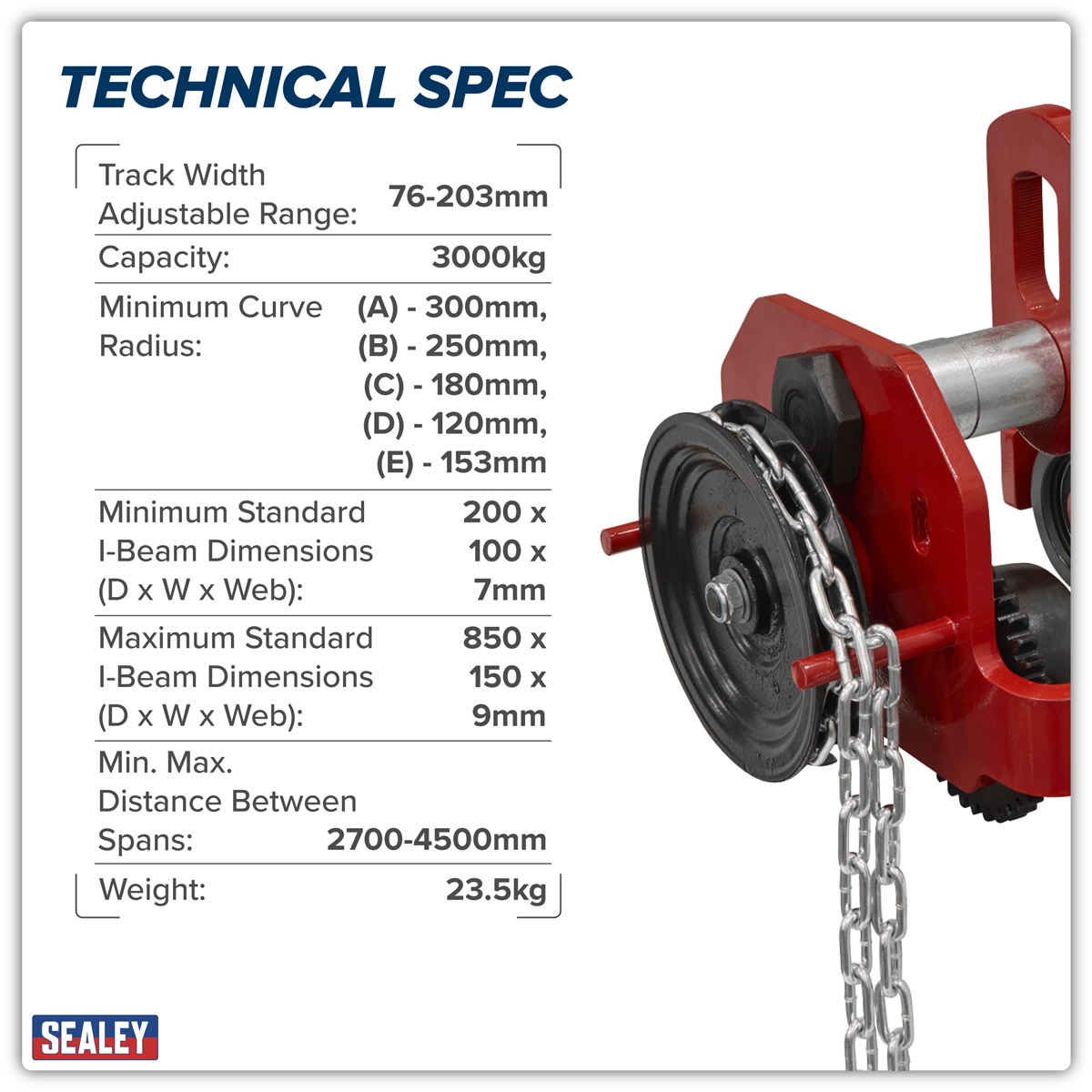 TECHNICAL SPEC

| | |
|---|---|
| Track Width Adjustable Range: | 76-203mm |
| Capacity: | 3000kg |
| Minimum Curve Radius: | (A) - 300mm, (B) - 250mm, (C) - 180mm, (D) - 120mm, (E) - 153mm |
| Minimum Standard I-Beam Dimensions (D x W x Web): | 200 x 100 x 7mm |
| Maximum Standard I-Beam Dimensions (D x W x Web): | 850 x 150 x 9mm |
| Min. Max. Distance Between Spans: | 2700-4500mm |
| Weight: | 23.5kg |

SEALEY