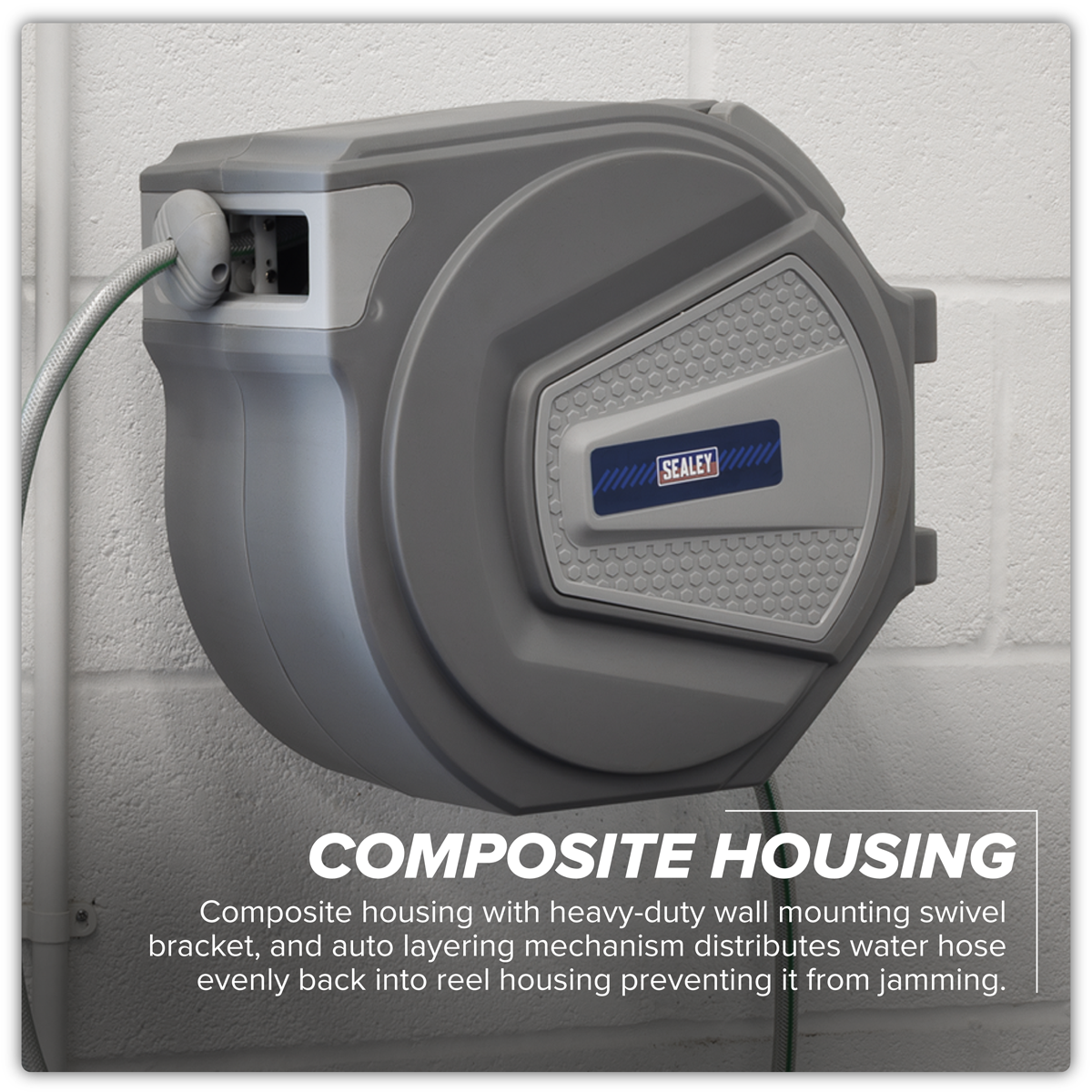 SEALEY

COMPOSITE HOUSING

Composite housing with heavy-duty wall mounting swivel bracket, and auto layering mechanism distributes water hose evenly back into reel housing preventing it from jamming.