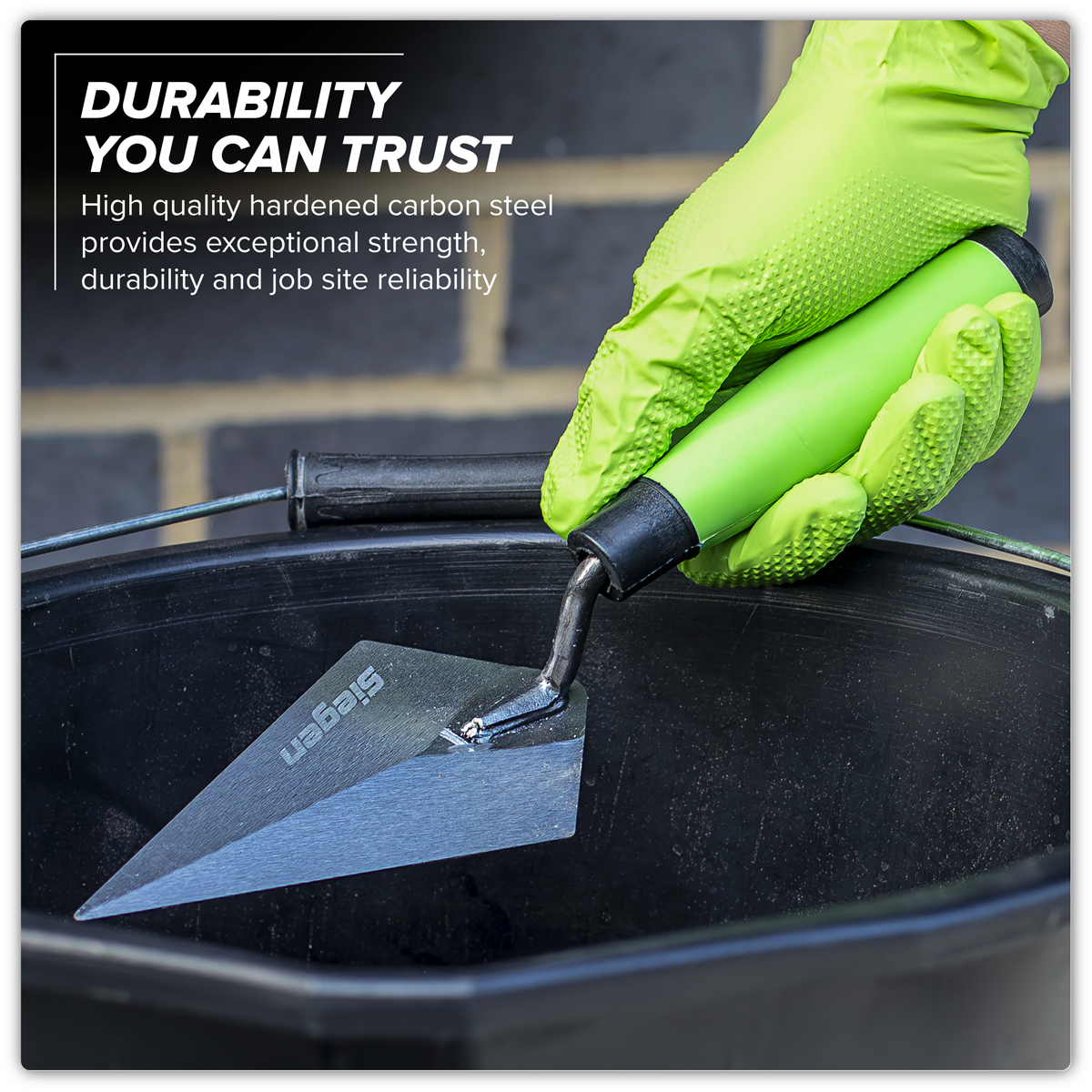 DURABILITY YOU CAN TRUST

High quality hardened carbon steel provides exceptional strength, durability and job site reliability

siegen