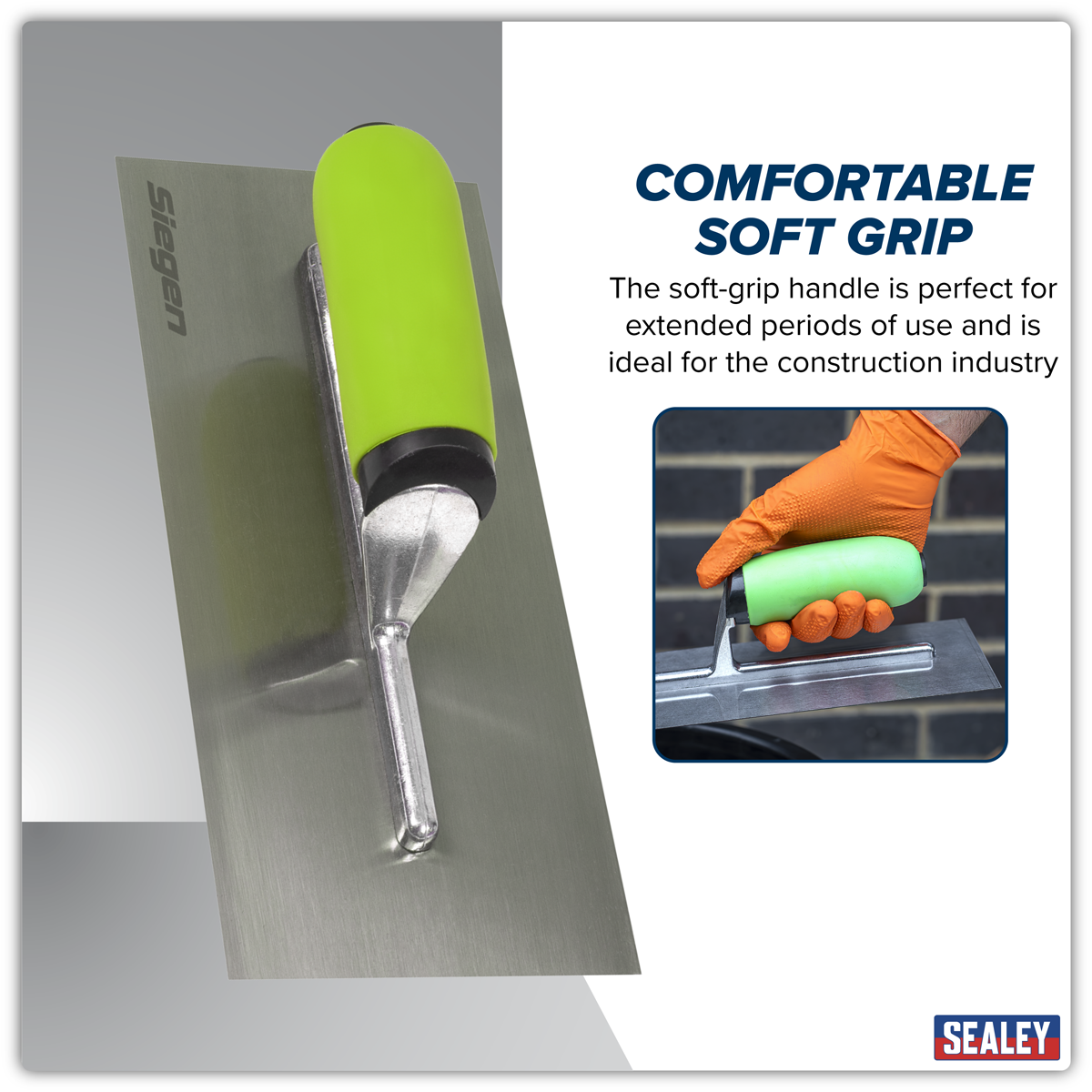 Siegen

COMFORTABLE SOFT GRIP

The soft-grip handle is perfect for extended periods of use and is ideal for the construction industry

SEALEY