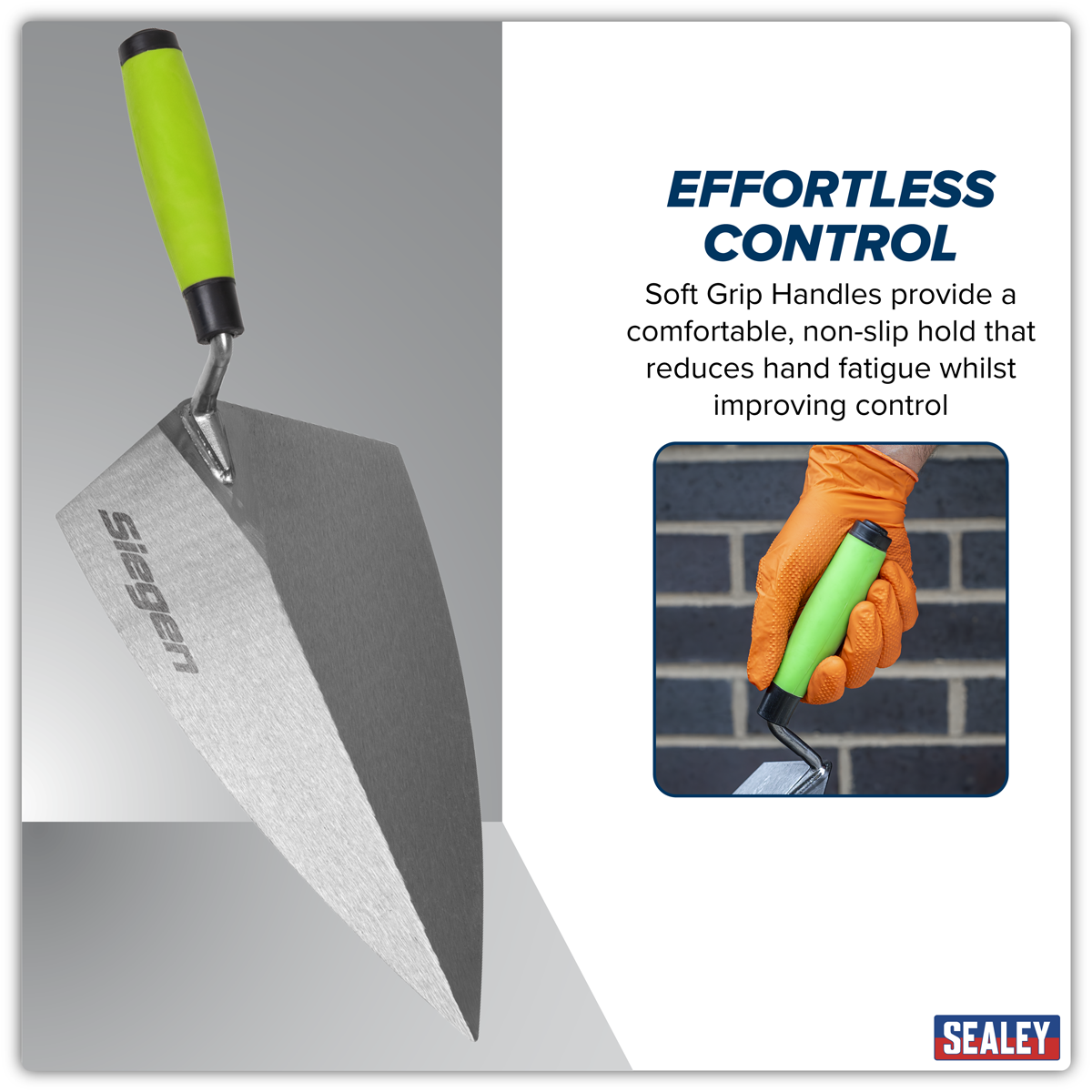 Siegen

EFFORTLESS CONTROL

Soft Grip Handles provide a comfortable, non-slip hold that reduces hand fatigue whilst improving control

SEALEY