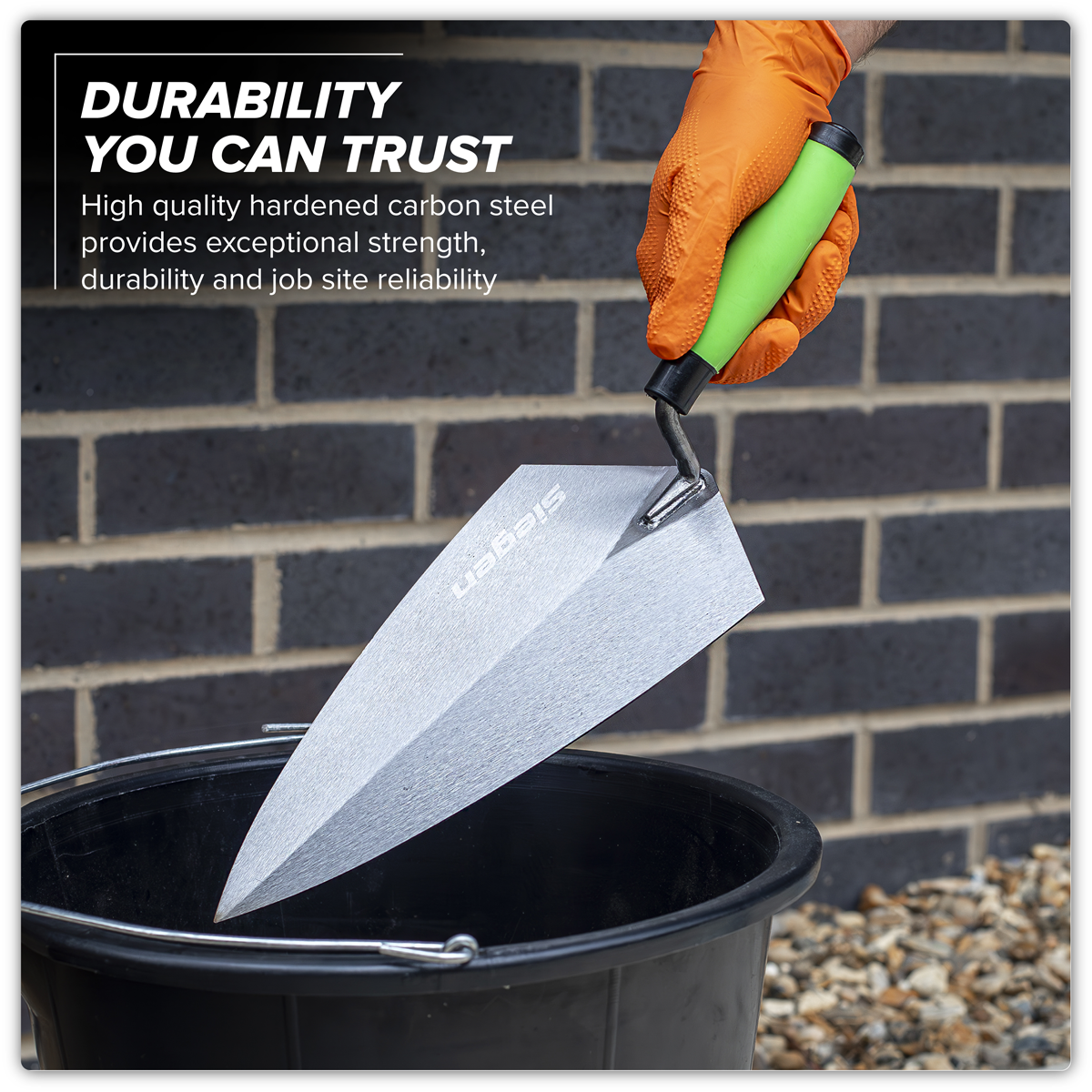 DURABILITY YOU CAN TRUST

High quality hardened carbon steel provides exceptional strength, durability and job site reliability

siegen