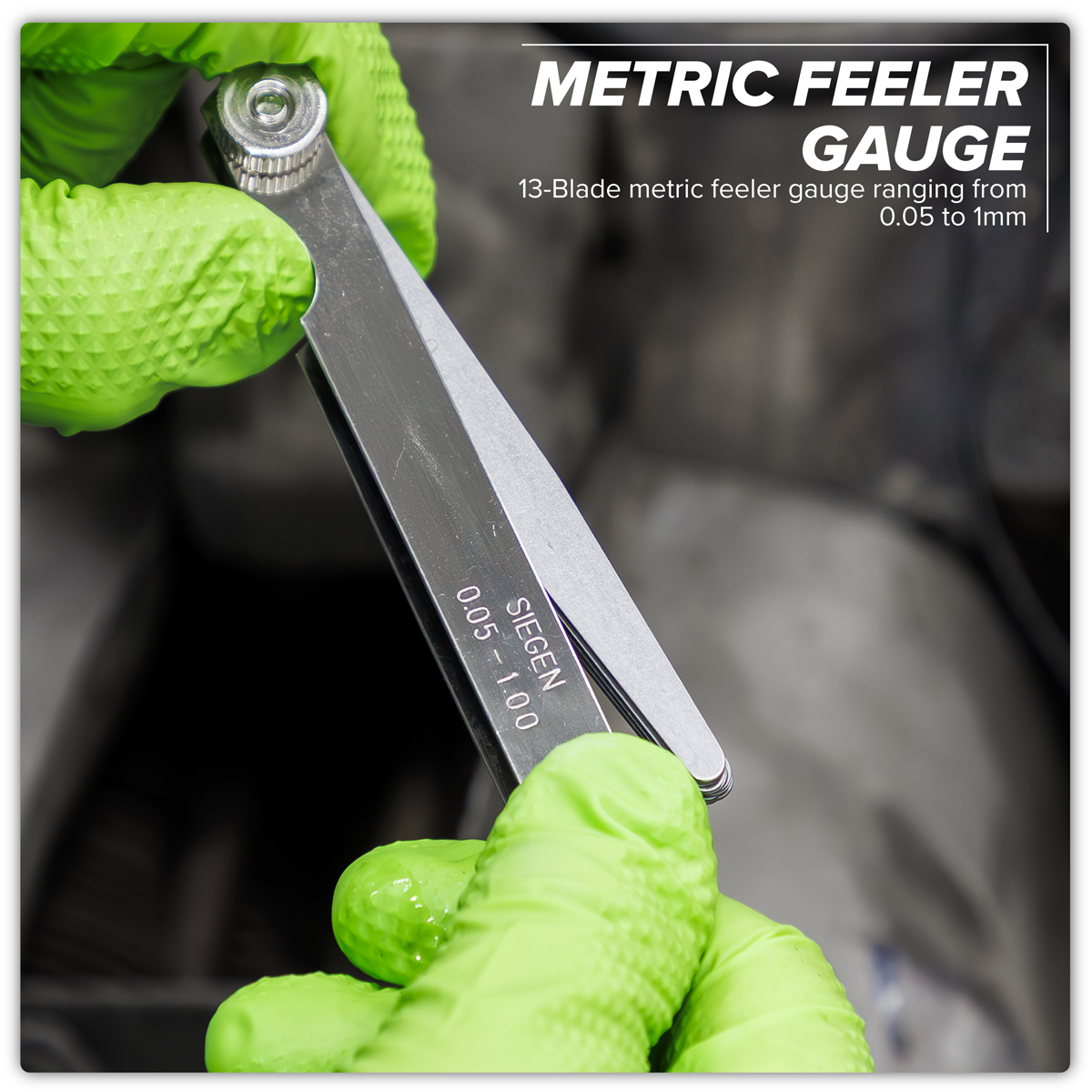 METRIC FEELER GAUGE

13-Blade metric feeler gauge ranging from 0.05 to 1mm

SIEGEN
0.05 - 1.00