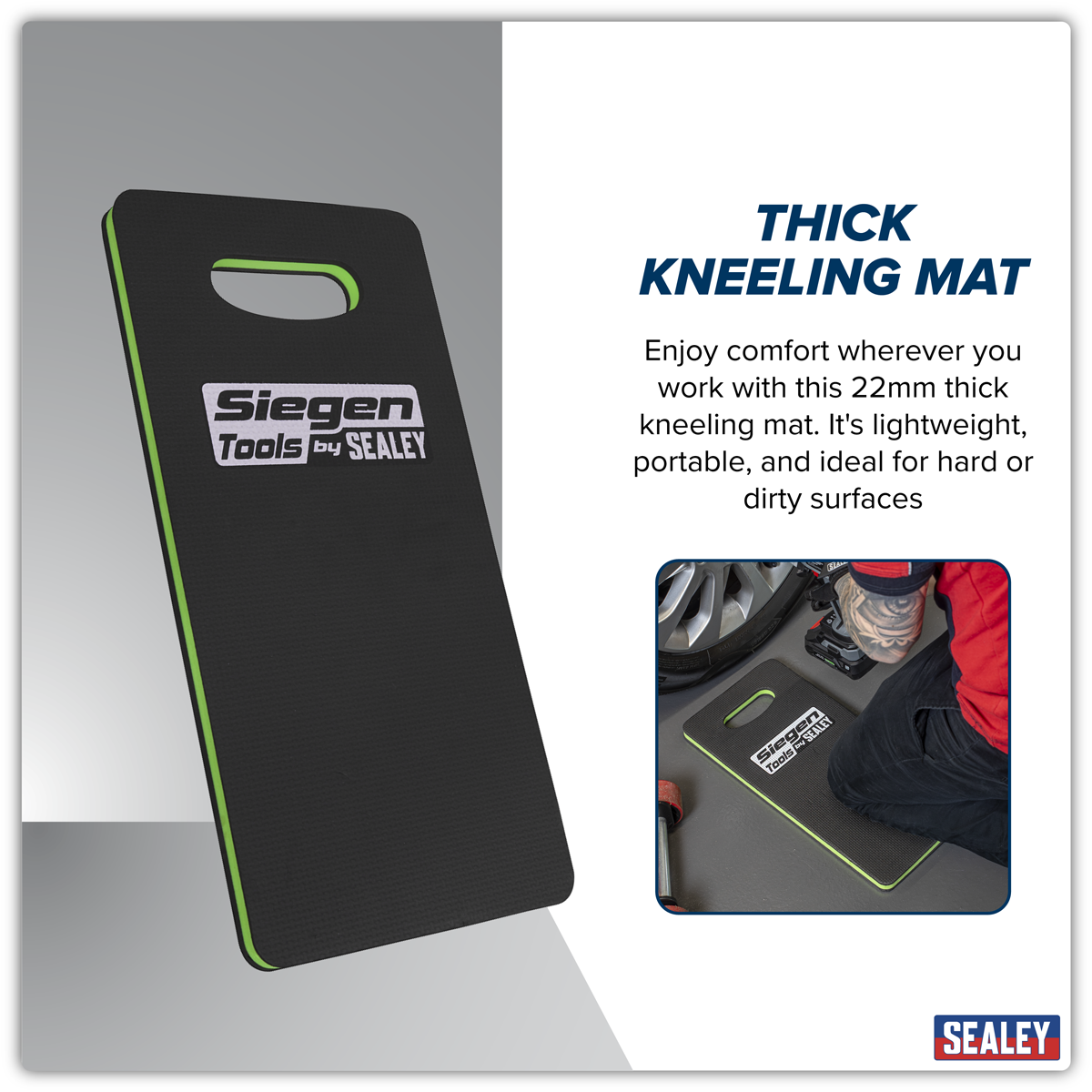 Siegen Tools by SEALEY

THICK KNEELING MAT

Enjoy comfort wherever you work with this 22mm thick kneeling mat. It's lightweight, portable, and ideal for hard or dirty surfaces

Siegen Tools by SEALEY

SEALEY