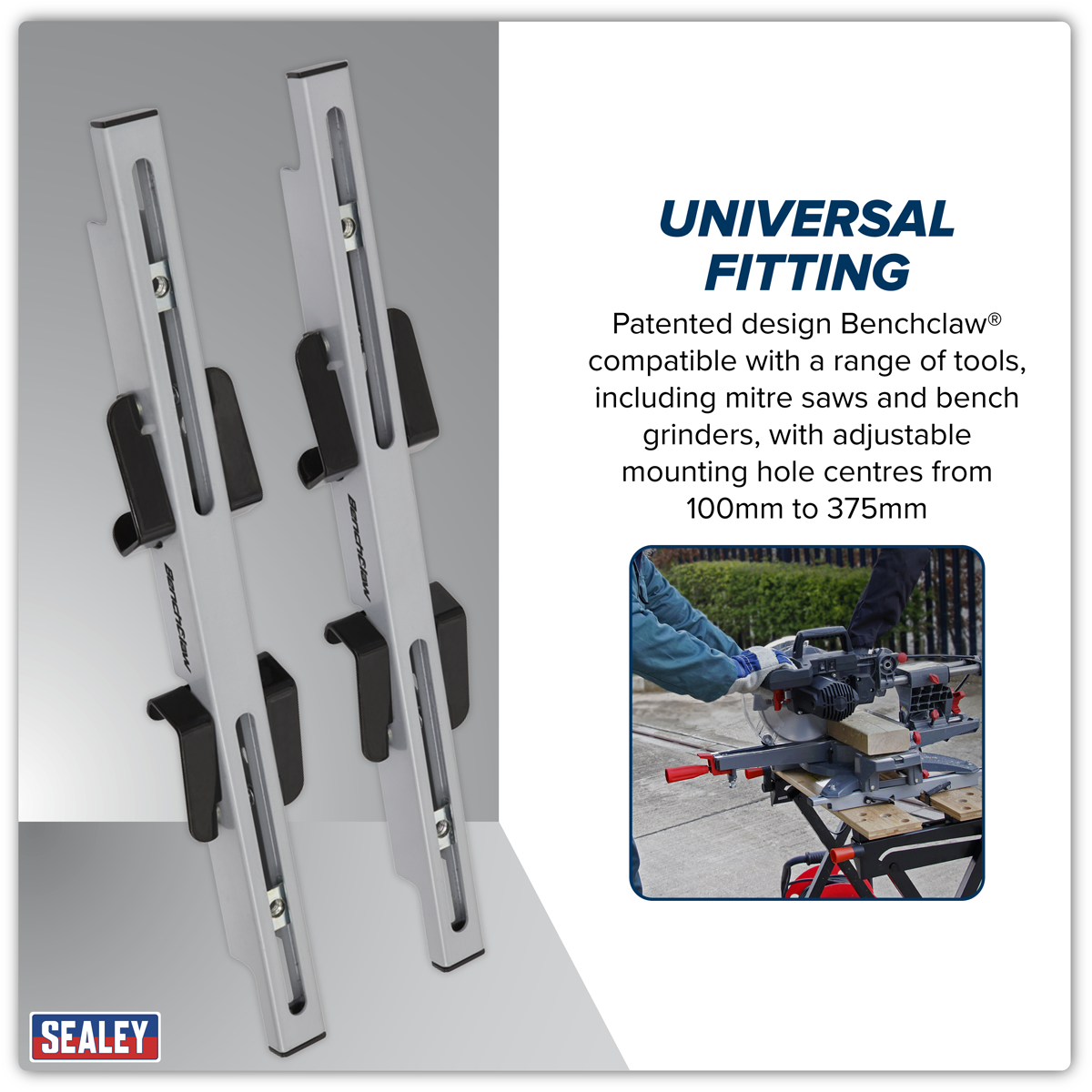 Benchclaw

Benchclaw

UNIVERSAL FITTING

Patented design Benchclaw® compatible with a range of tools, including mitre saws and bench grinders, with adjustable mounting hole centres from 100mm to 375mm

SEALEY