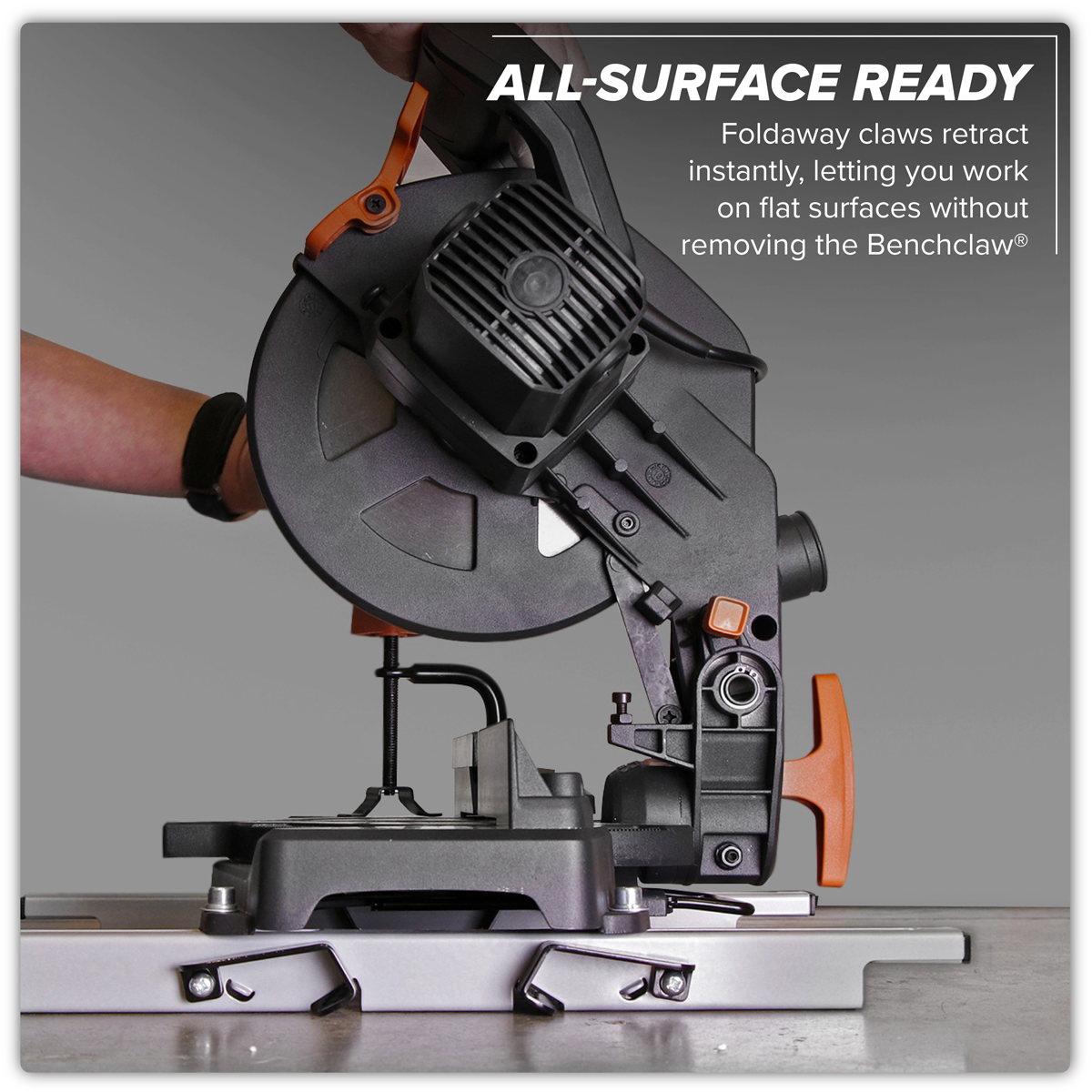 ALL-SURFACE READY

Foldaway claws retract instantly, letting you work on flat surfaces without removing the Benchclaw®