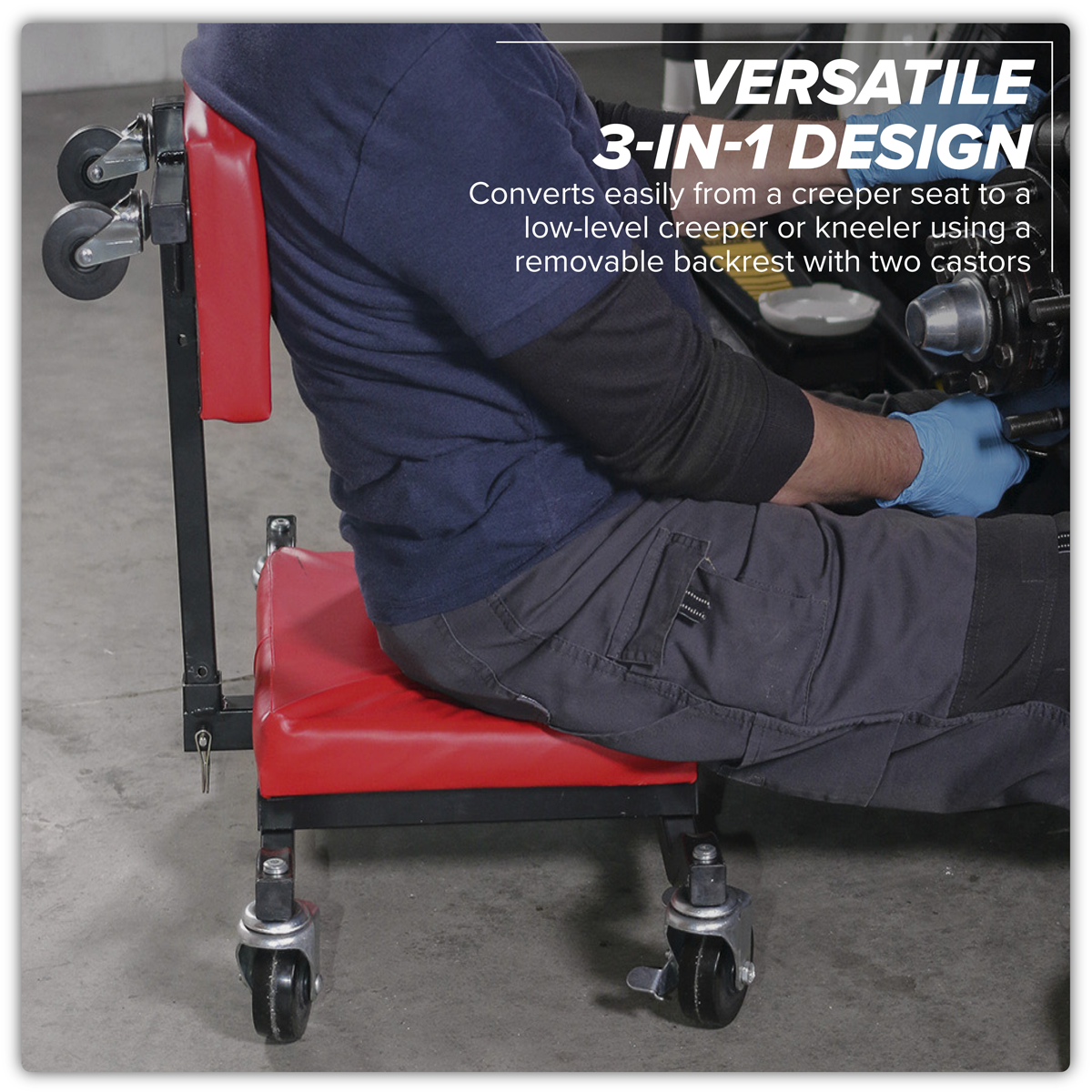 VERSATILE 3-IN-1 DESIGN

Converts easily from a creeper seat to a low-level creeper or kneeler using a removable backrest with two castors