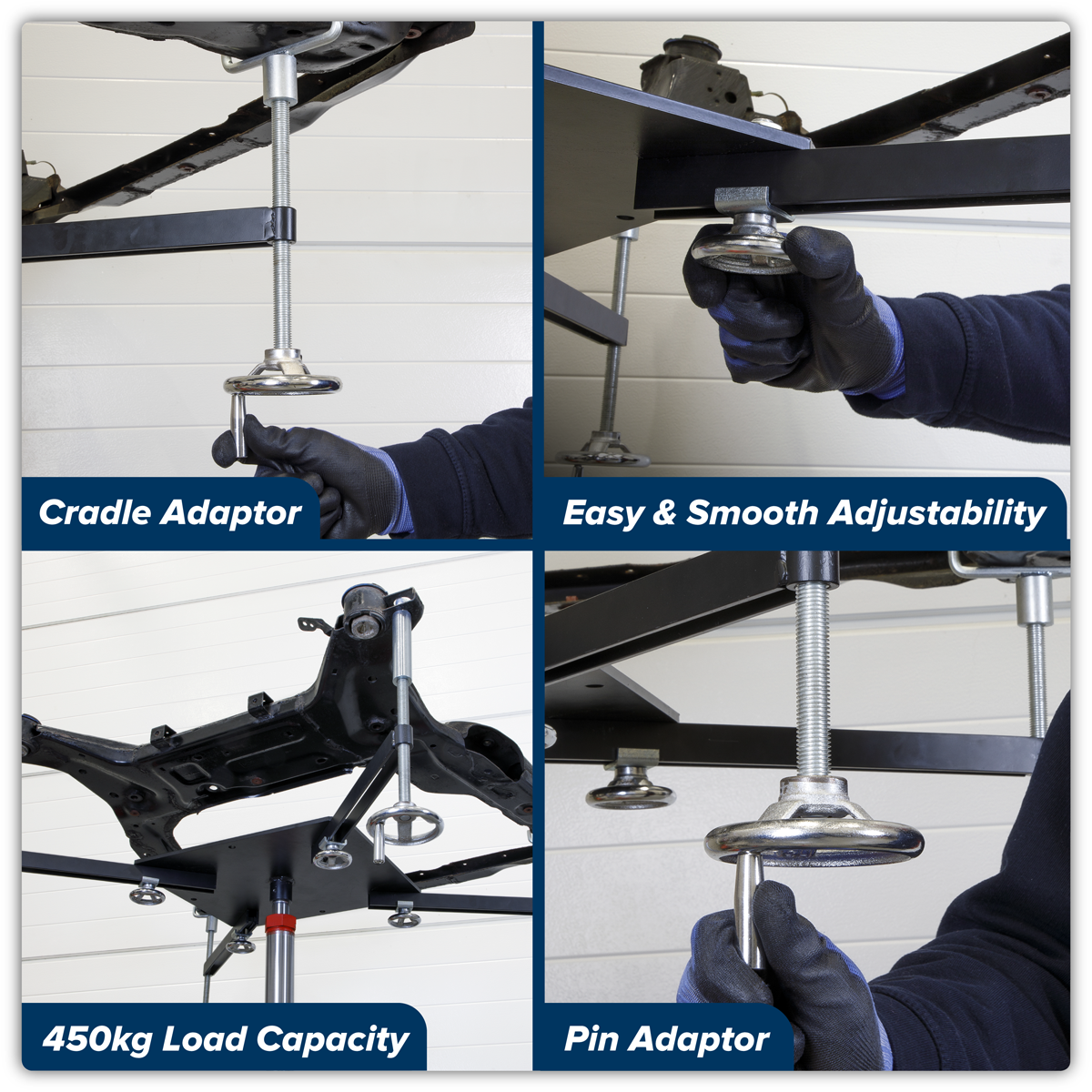 Cradle Adaptor

Easy & Smooth Adjustability

450kg Load Capacity

Pin Adaptor