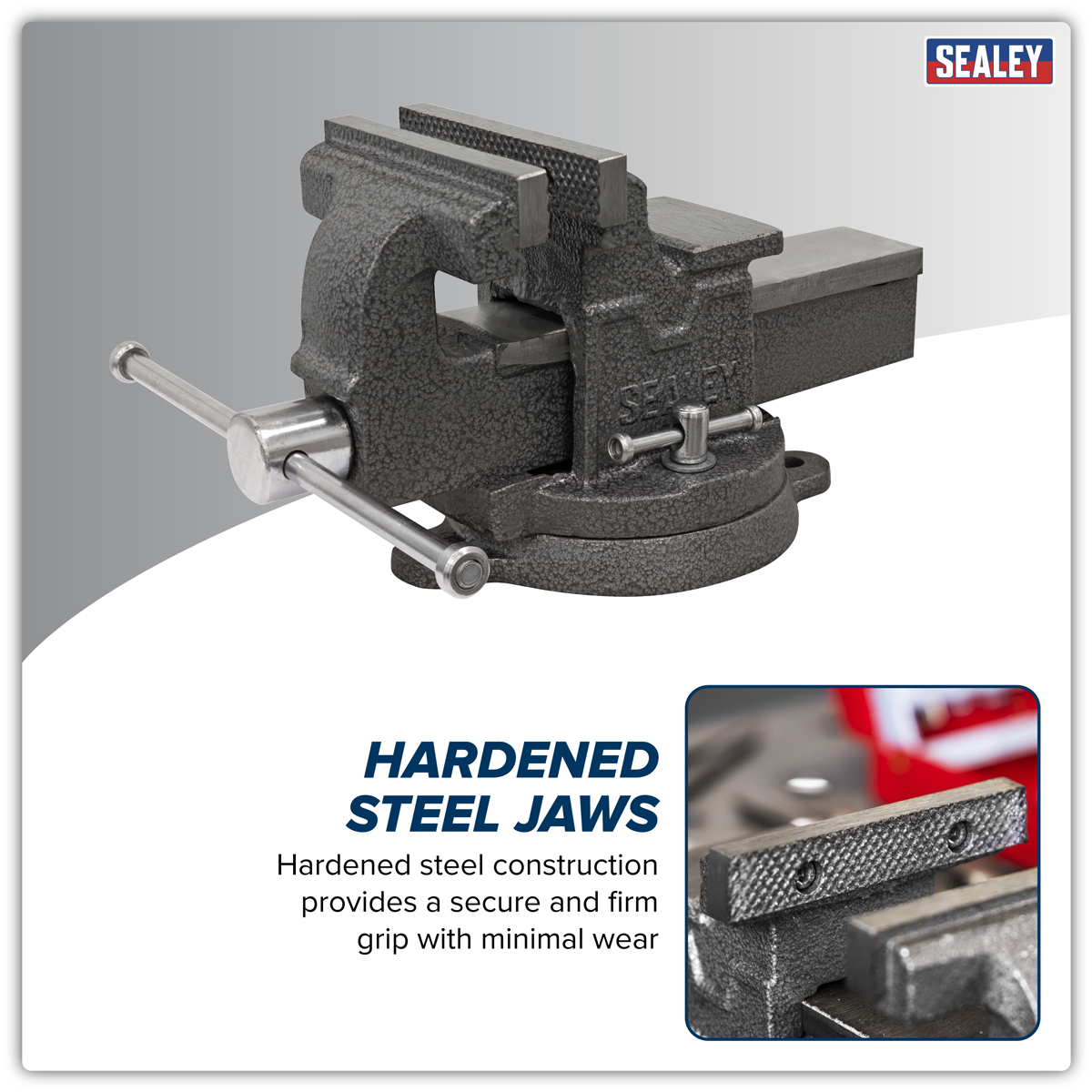 SEALEY

SEALEY

HARDENED STEEL JAWS

Hardened steel construction provides a secure and firm grip with minimal wear