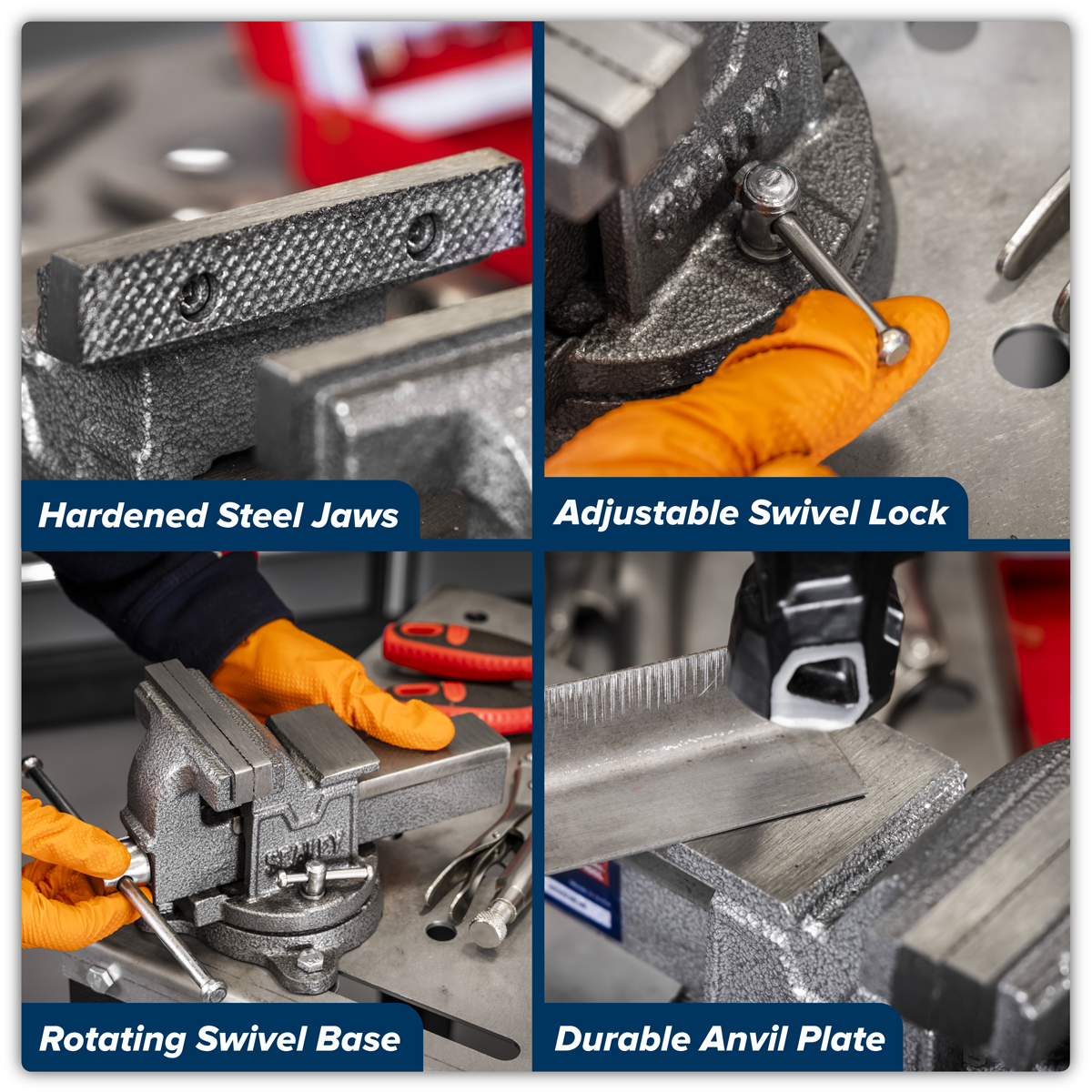 Hardened Steel Jaws

Adjustable Swivel Lock

SEALEY

Rotating Swivel Base

Durable Anvil Plate