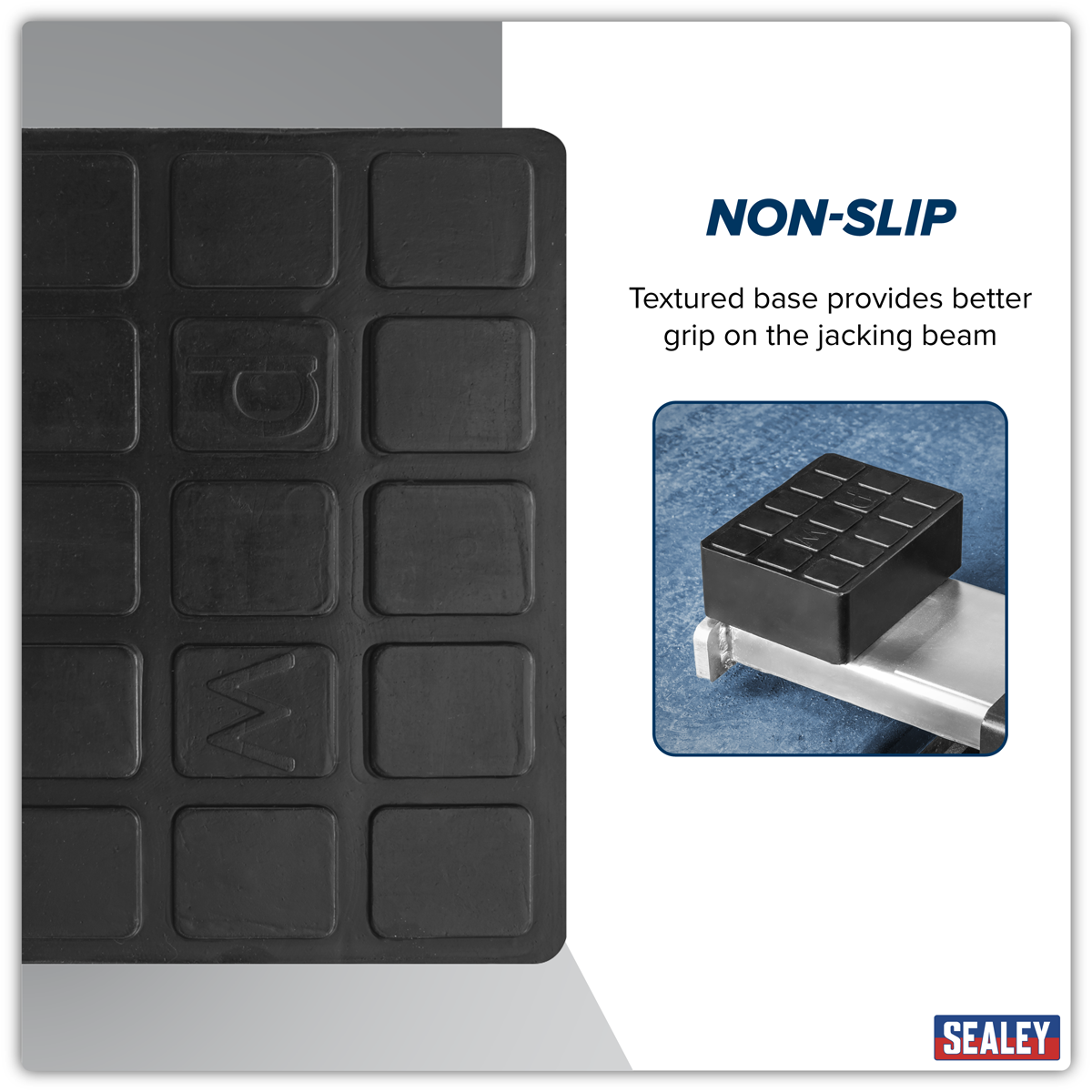 NON-SLIP

Textured base provides better grip on the jacking beam

SEALEY