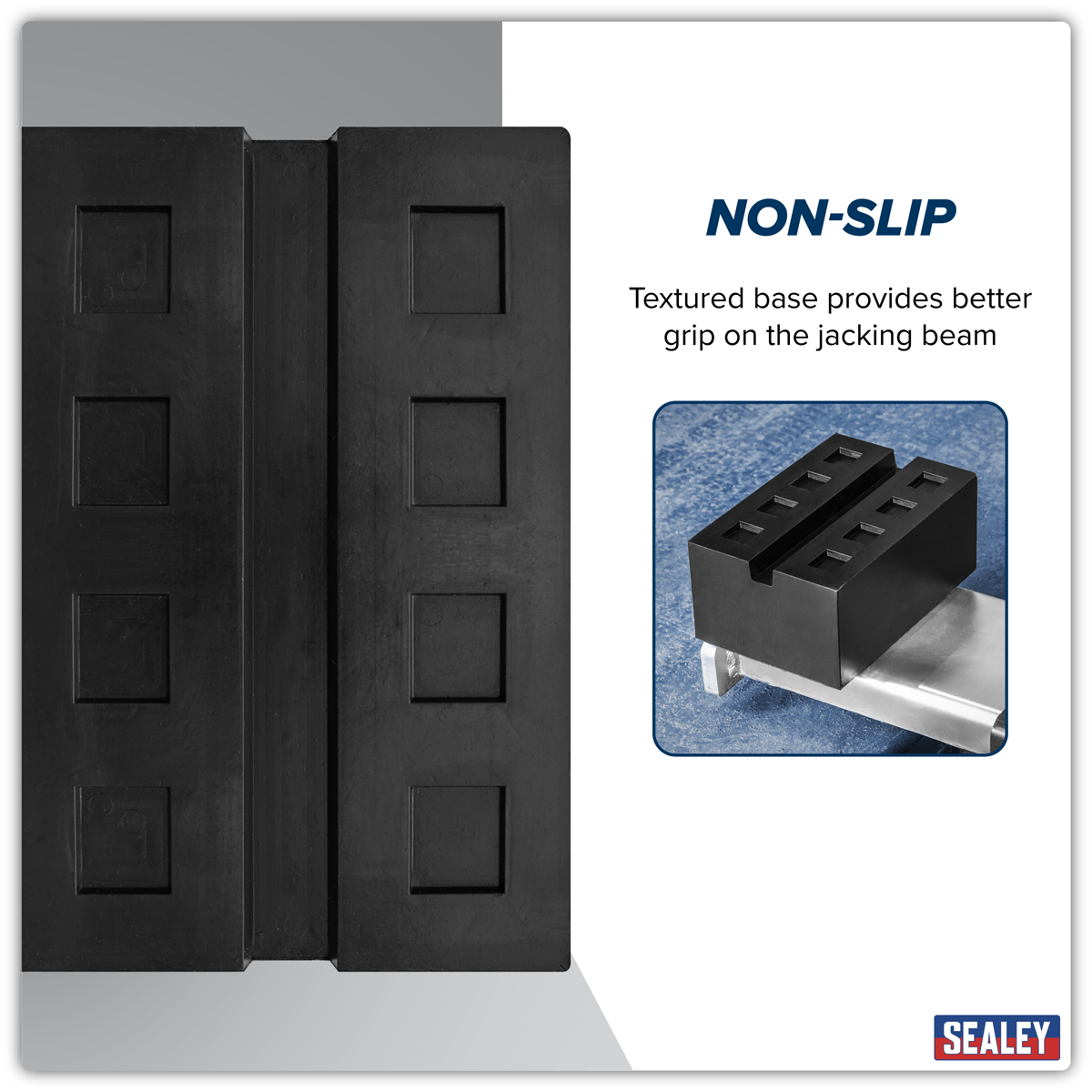 NON-SLIP

Textured base provides better grip on the jacking beam

SEALEY