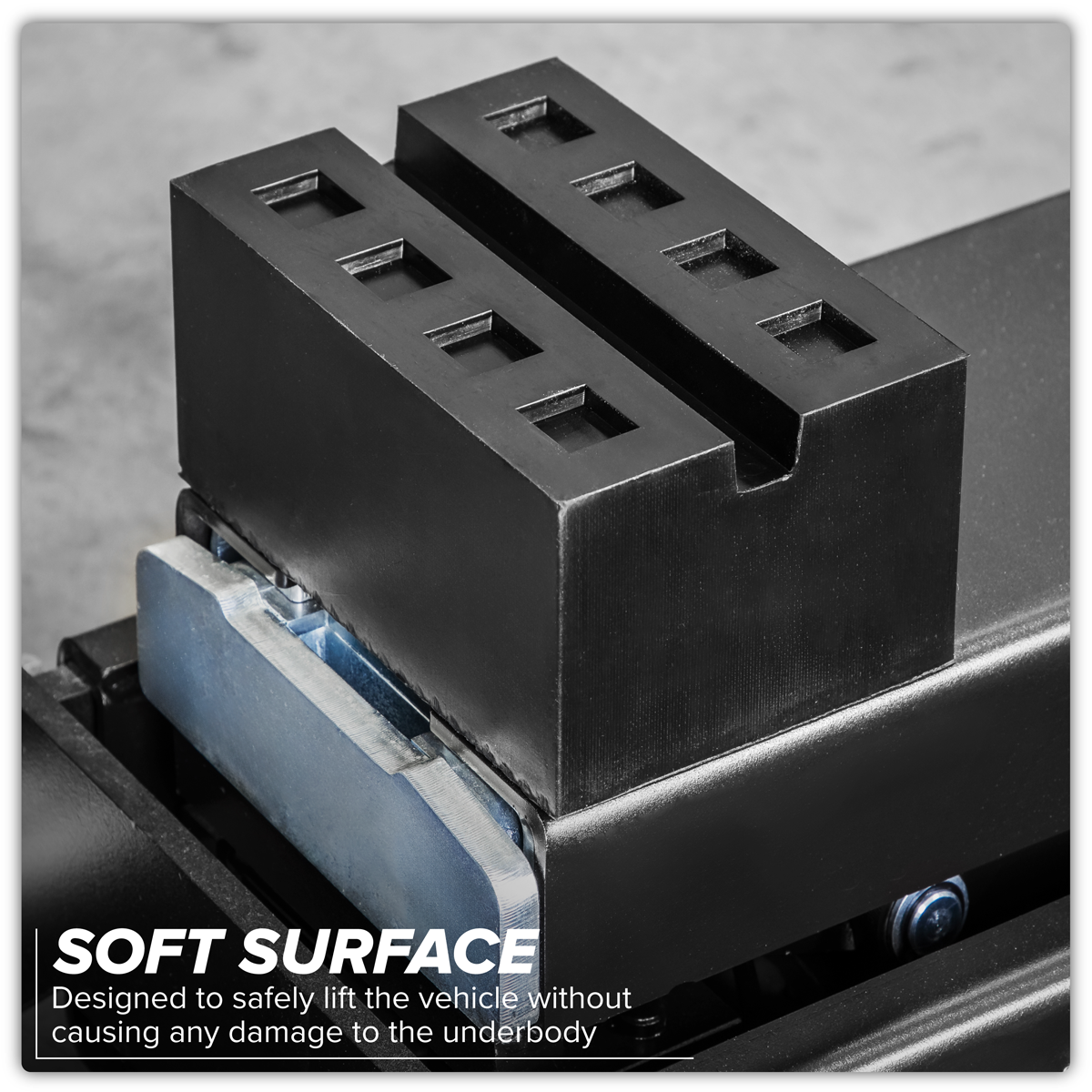 SOFT SURFACE
Designed to safely lift the vehicle without causing any damage to the underbody