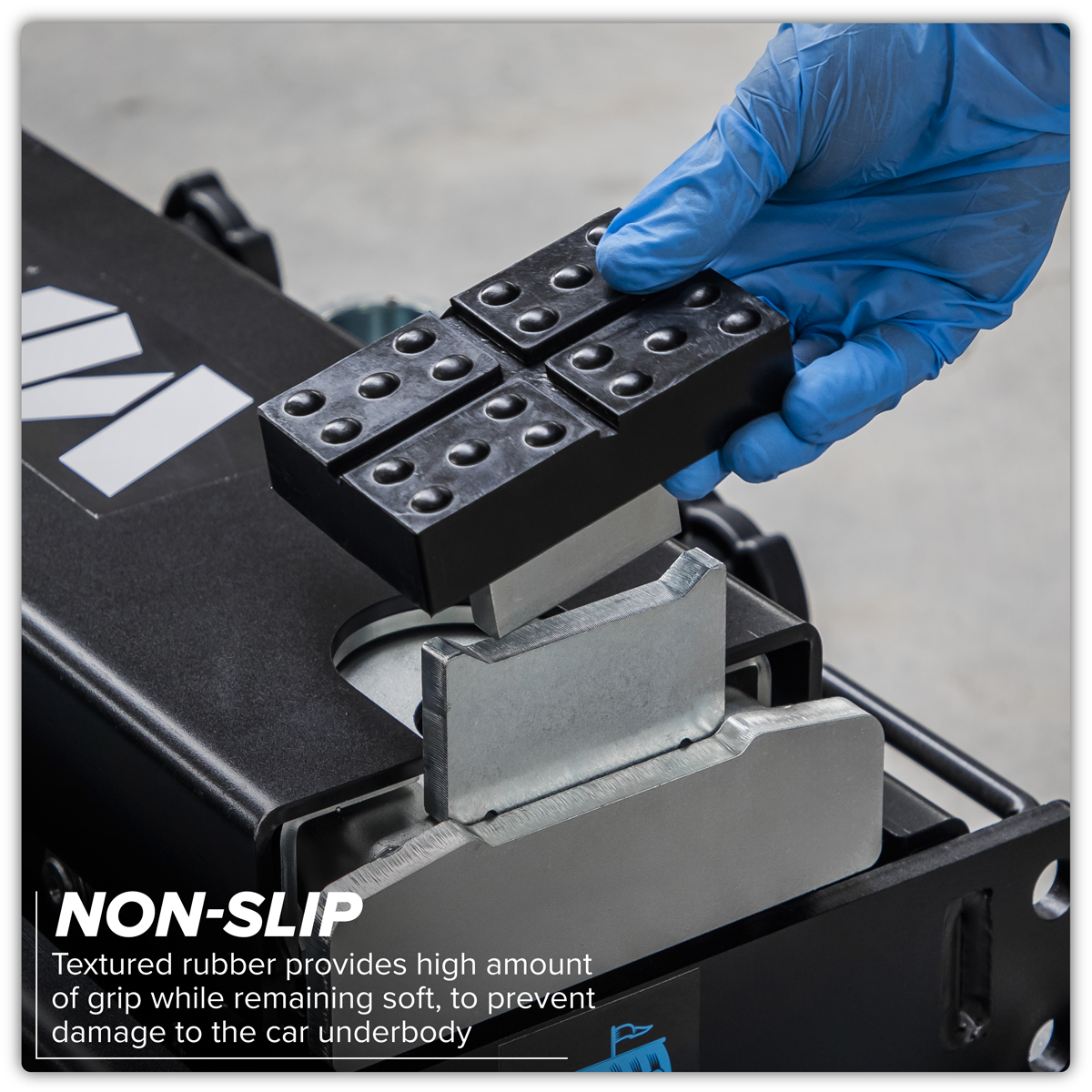 NON-SLIP
Textured rubber provides high amount of grip while remaining soft, to prevent damage to the car underbody