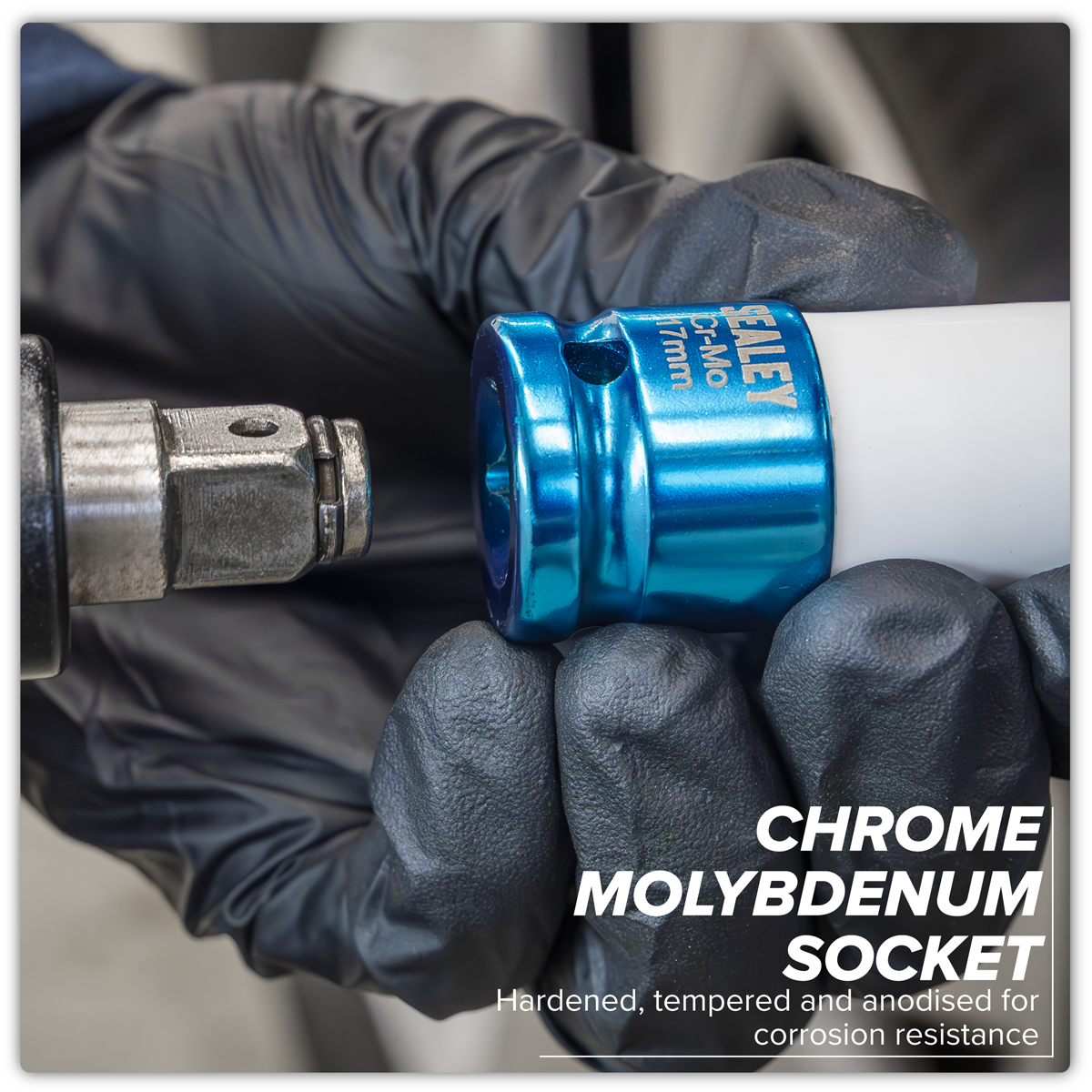 SEALEY
Cr-Mo
17mm

CHROME MOLYBDENUM SOCKET
Hardened, tempered and anodised for corrosion resistance