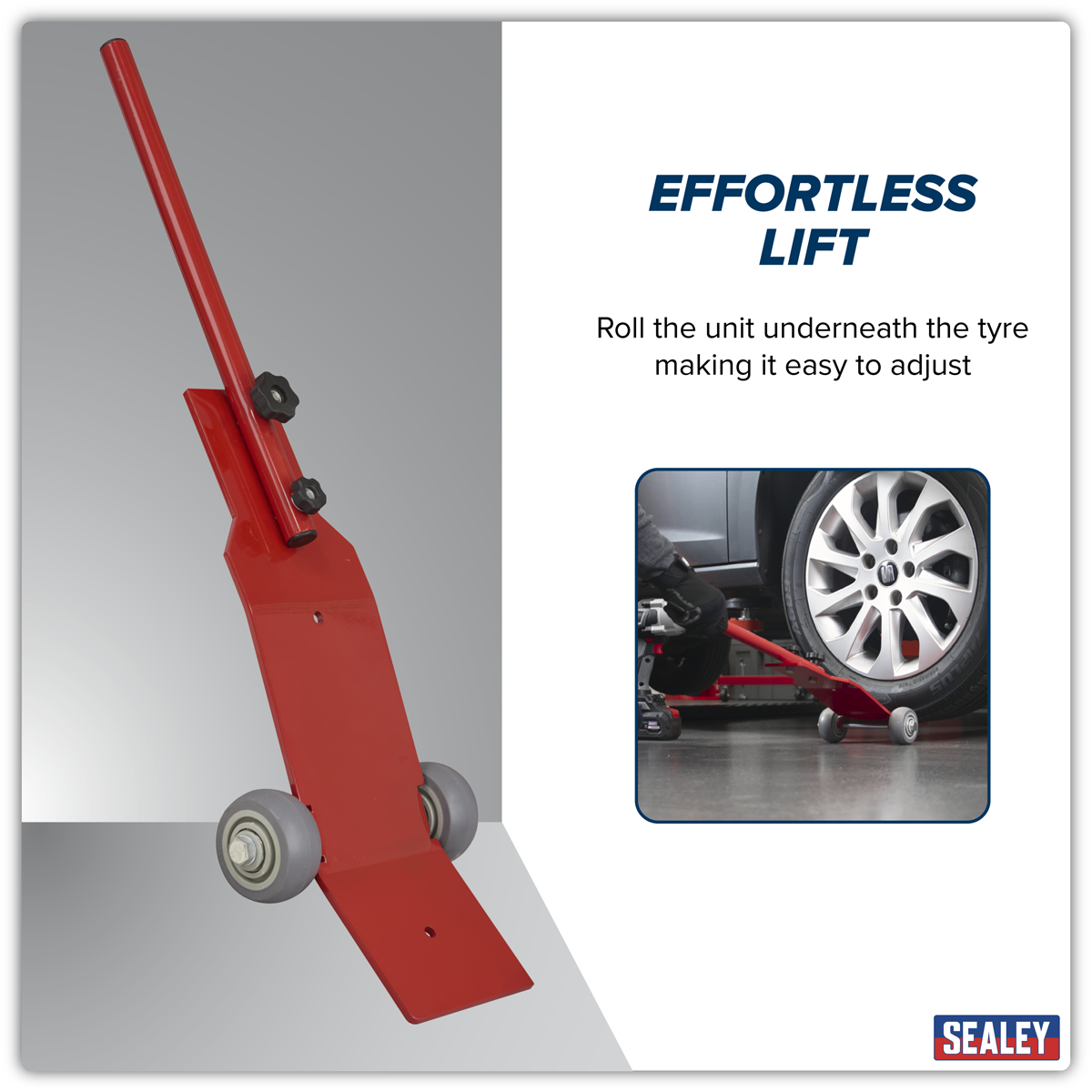 EFFORTLESS LIFT

Roll the unit underneath the tyre making it easy to adjust

SEALEY