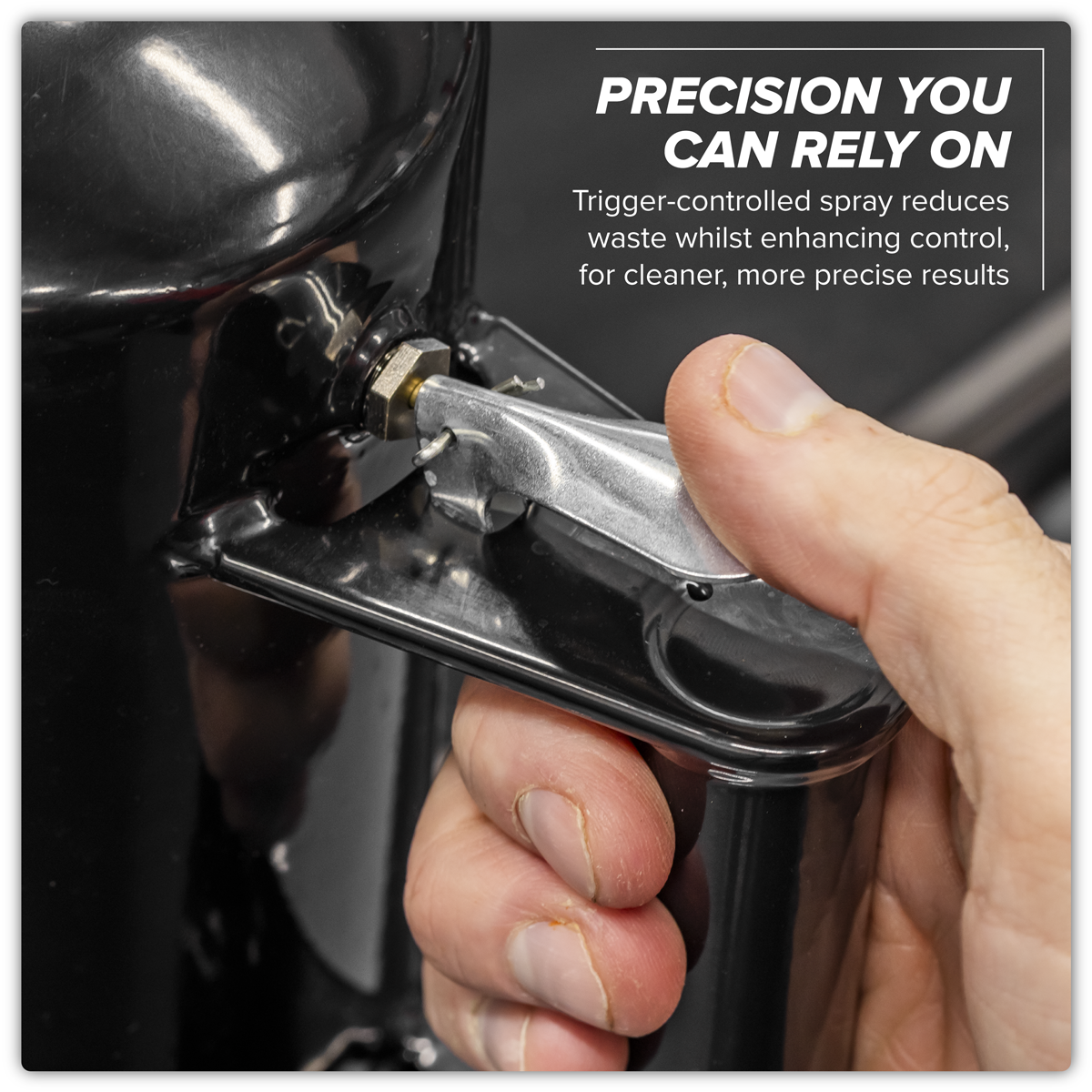 PRECISION YOU CAN RELY ON

Trigger-controlled spray reduces waste whilst enhancing control, for cleaner, more precise results