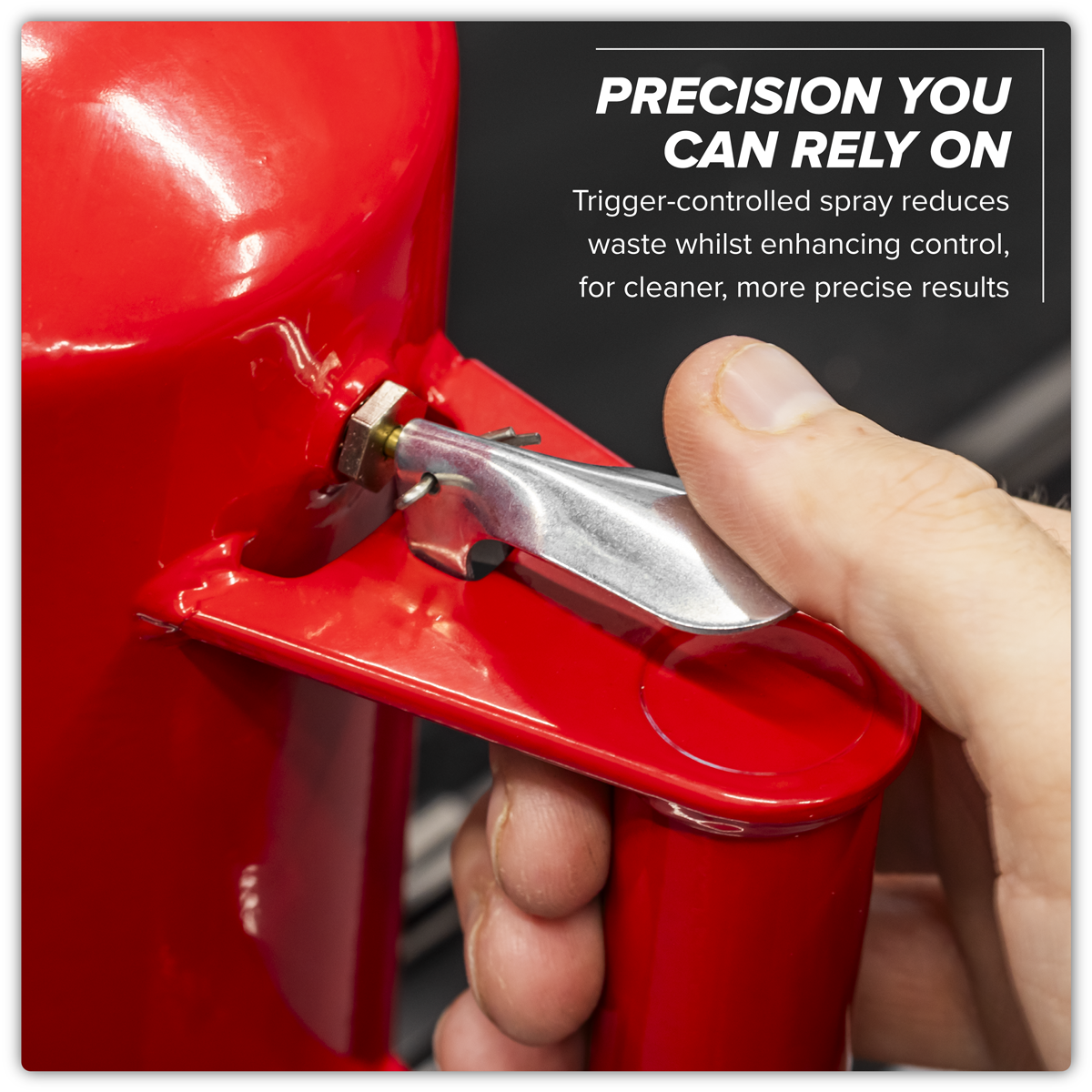 PRECISION YOU CAN RELY ON

Trigger-controlled spray reduces waste whilst enhancing control, for cleaner, more precise results