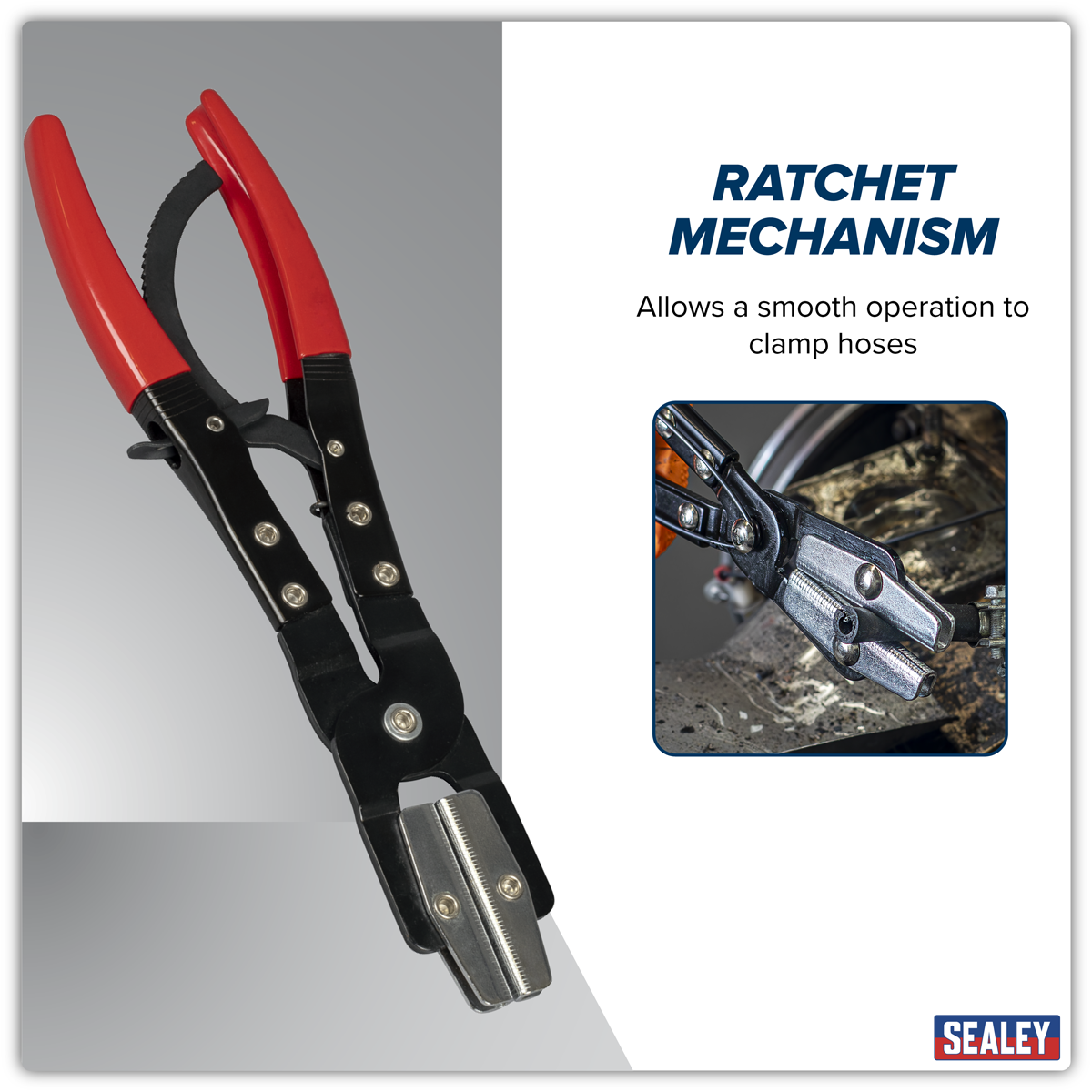 RATCHET MECHANISM

Allows a smooth operation to clamp hoses

SEALEY