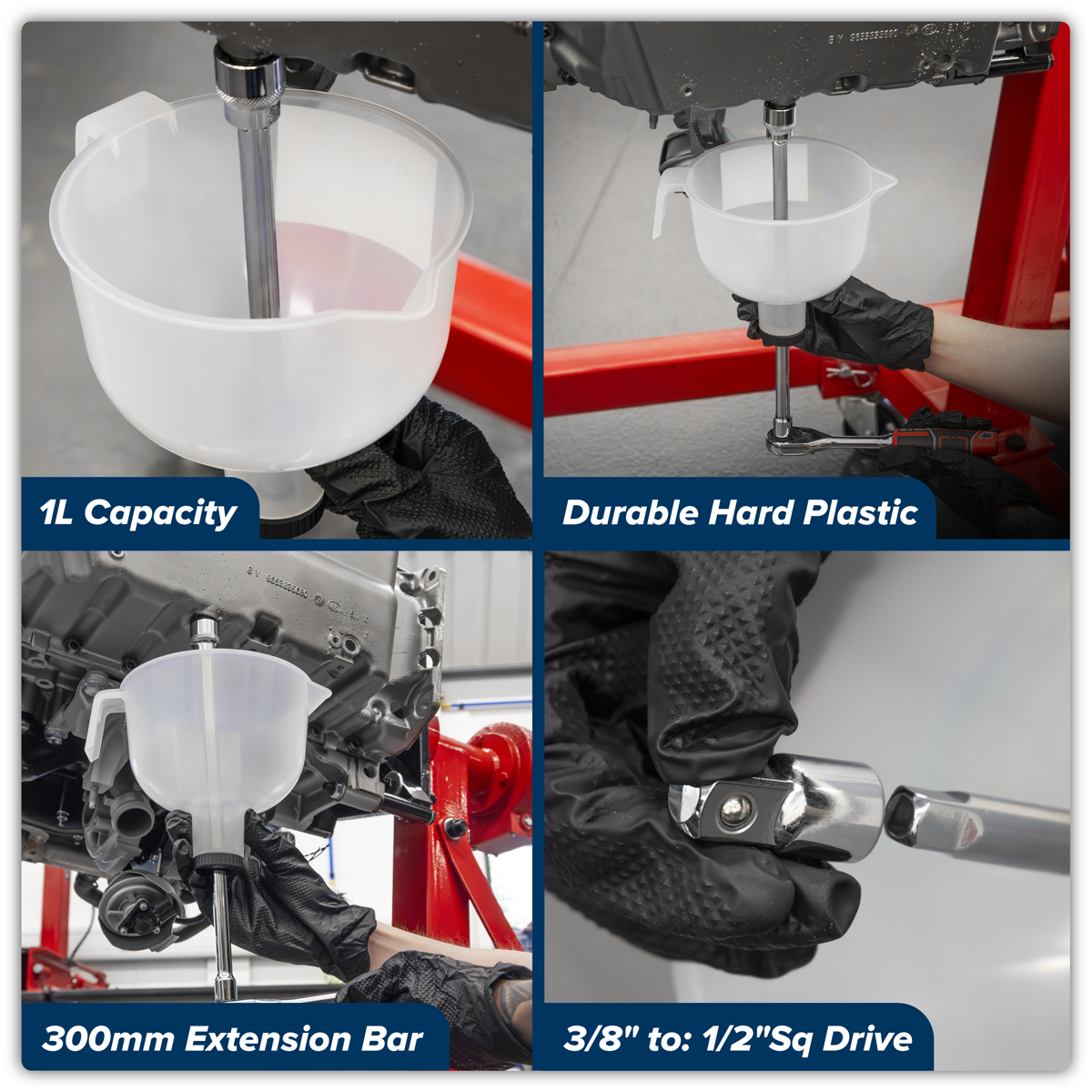 1L Capacity

Durable Hard Plastic

300mm Extension Bar

3/8" to: 1/2"Sq Drive