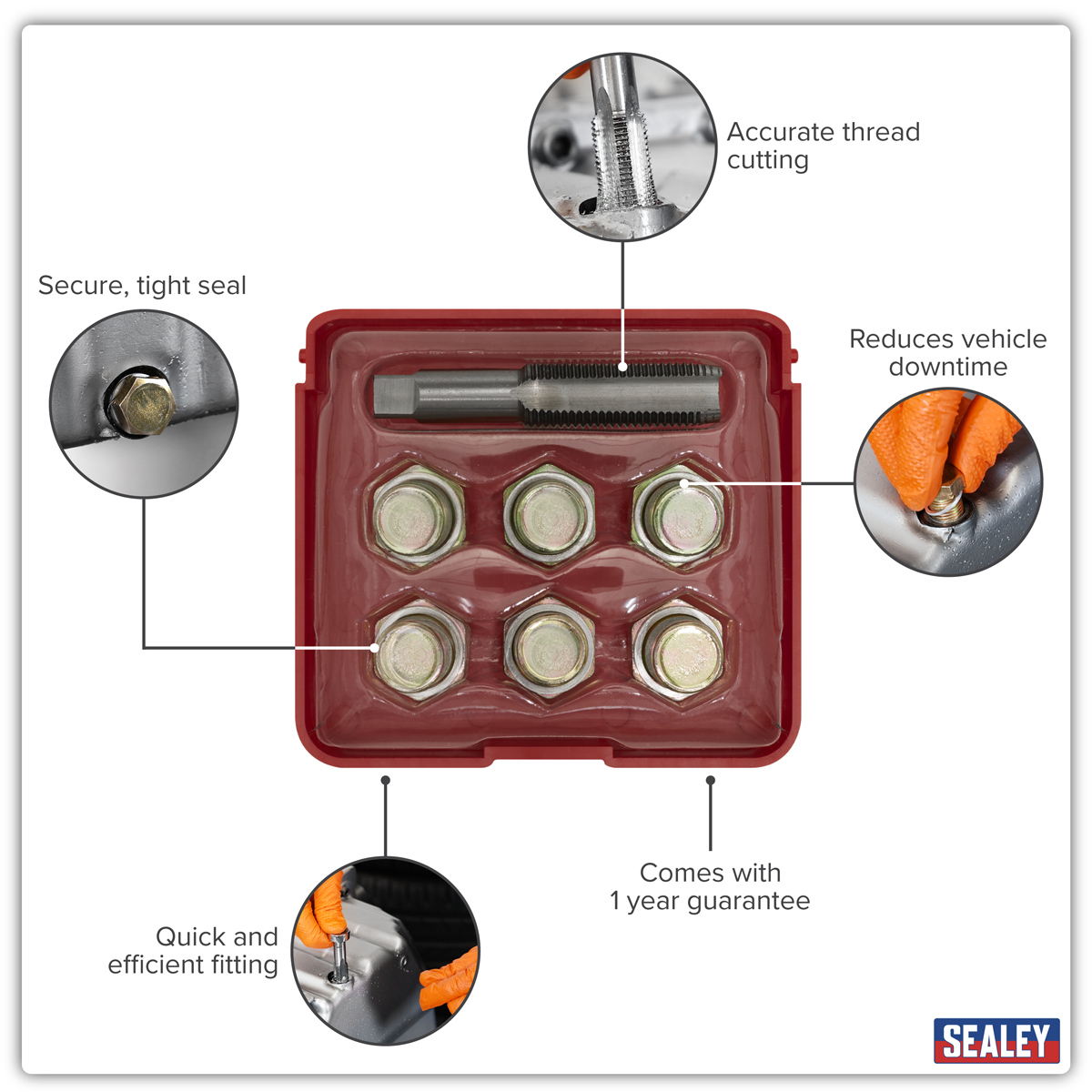 Accurate thread cutting

Secure, tight seal

Reduces vehicle downtime

Comes with 1 year guarantee

Quick and efficient fitting

SEALEY